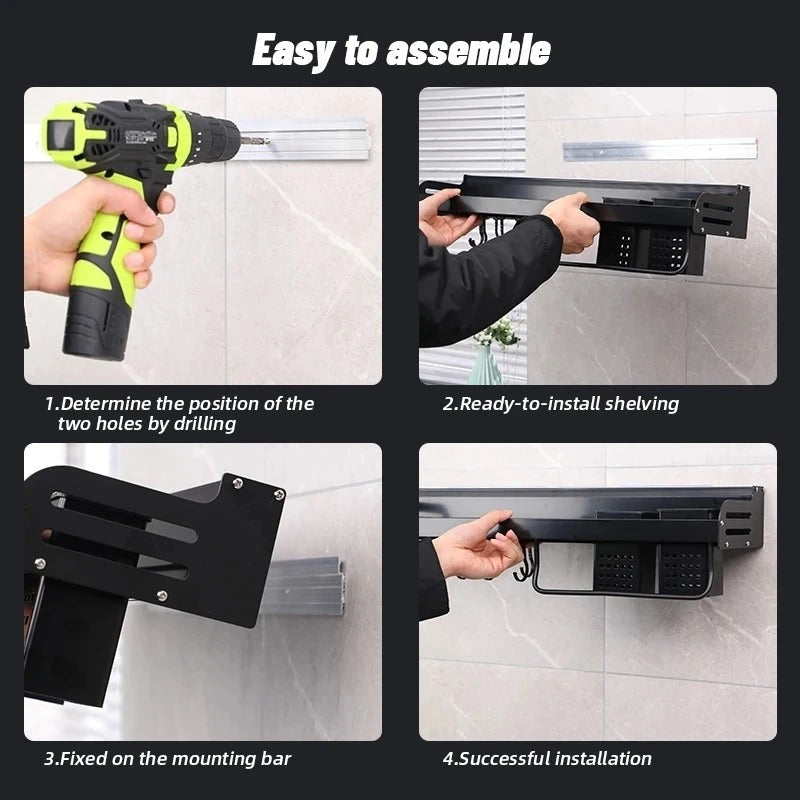 Easy to assemble

1.Determine the position of the two holes by drilling

2.Ready-to-install shelving

3.Fixed on the mounting bar

4.Successful installation