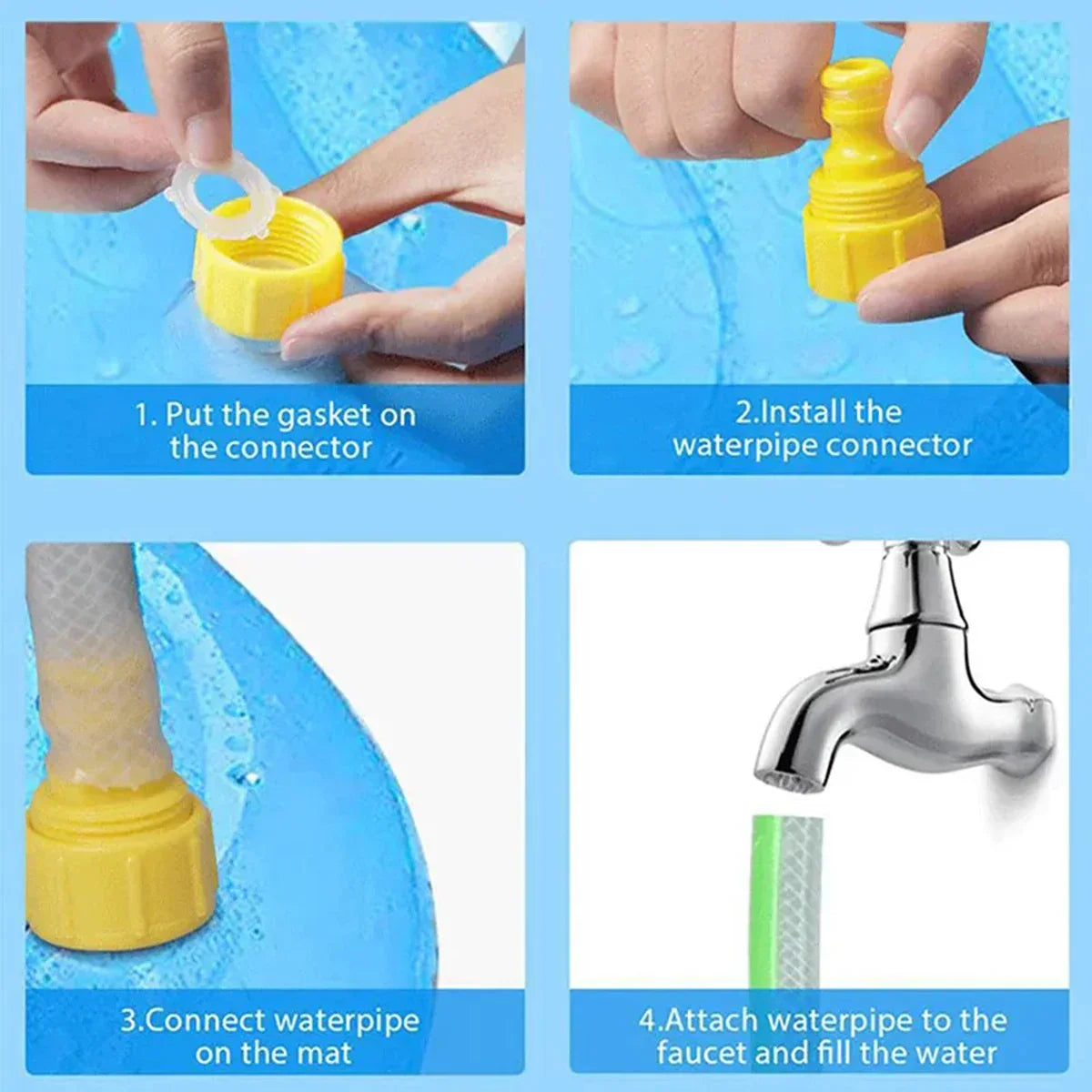 1. Put the gasket on the connector

2.Install the waterpipe connector

3.Connect waterpipe on the mat

4.Attach waterpipe to the faucet and fill the water