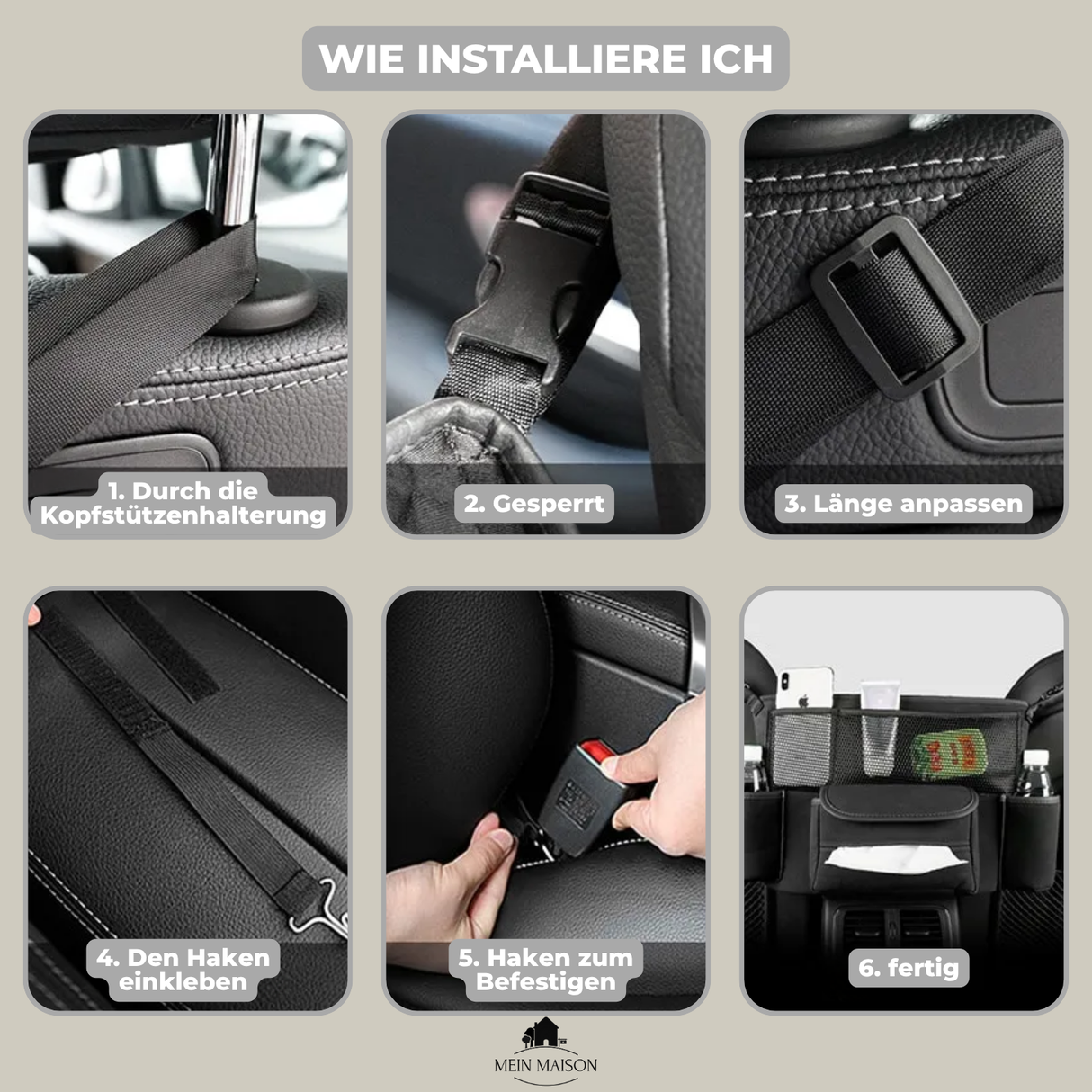 WIE INSTALLIERE ICH

1. Durch die Kopfstützenhalterung

2. Gesperrt

3. Länge anpassen

4. Den Haken einkleben

5. Haken zum Befestigen

6. fertig

MEIN MAISON