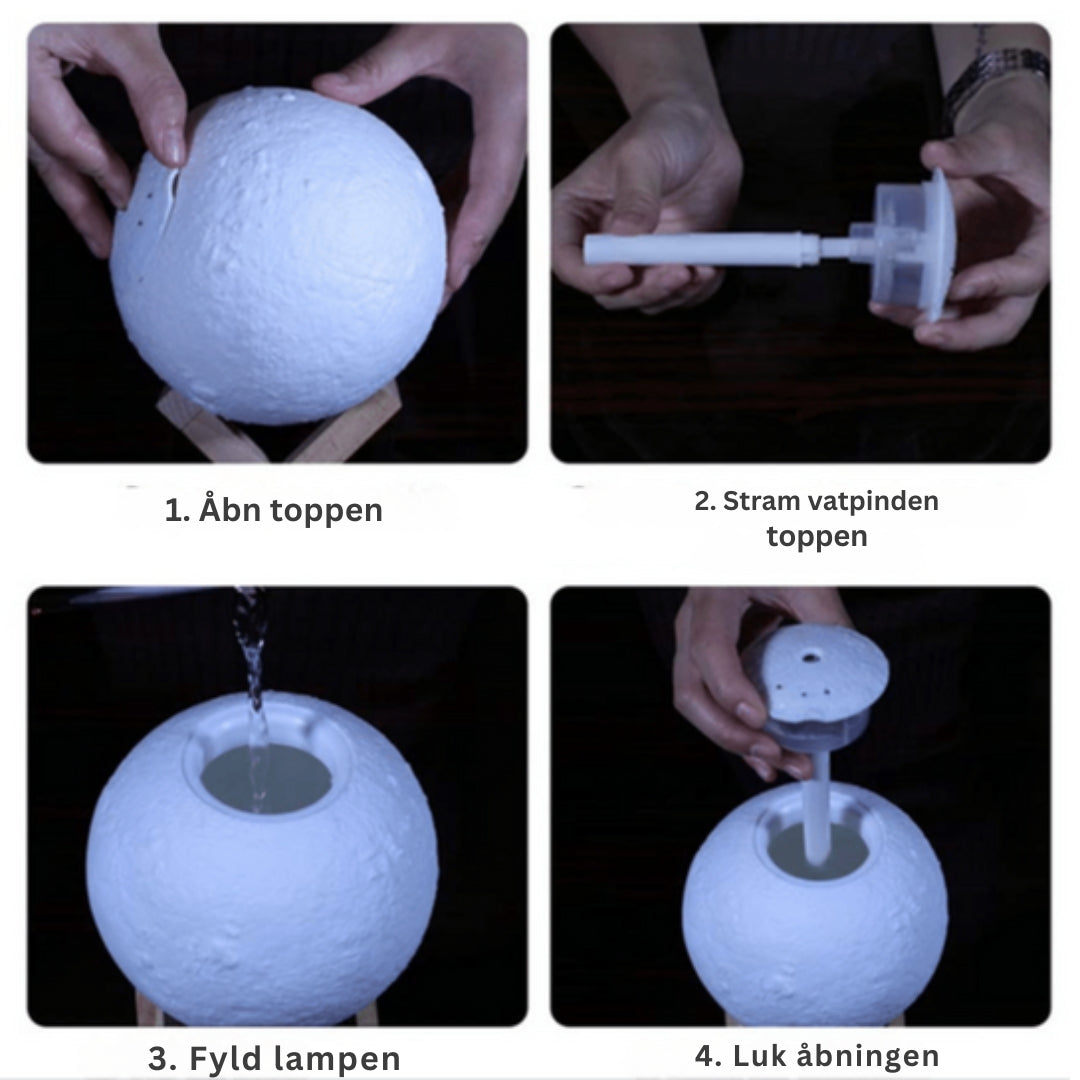 1. Åbn toppen

2. Stram vatpinden toppen

3. Fyld lampen

4. Luk åbningen