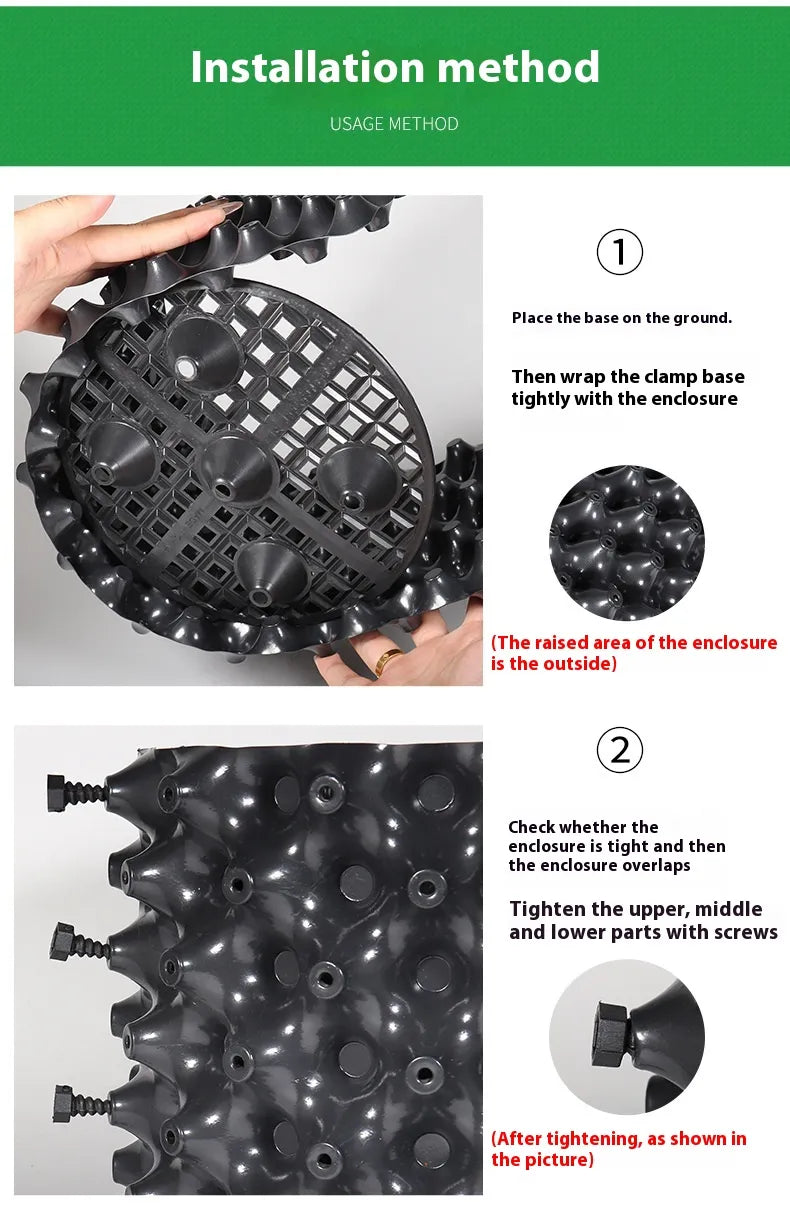 Installation method

USAGE METHOD

①

Place the base on the ground.

Then wrap the clamp base tightly with the enclosure

(The raised area of the enclosure is the outside)

②

Check whether the enclosure is tight and then the enclosure overlaps

Tighten the upper, middle and lower parts with screws

(After tightening, as shown in the picture)