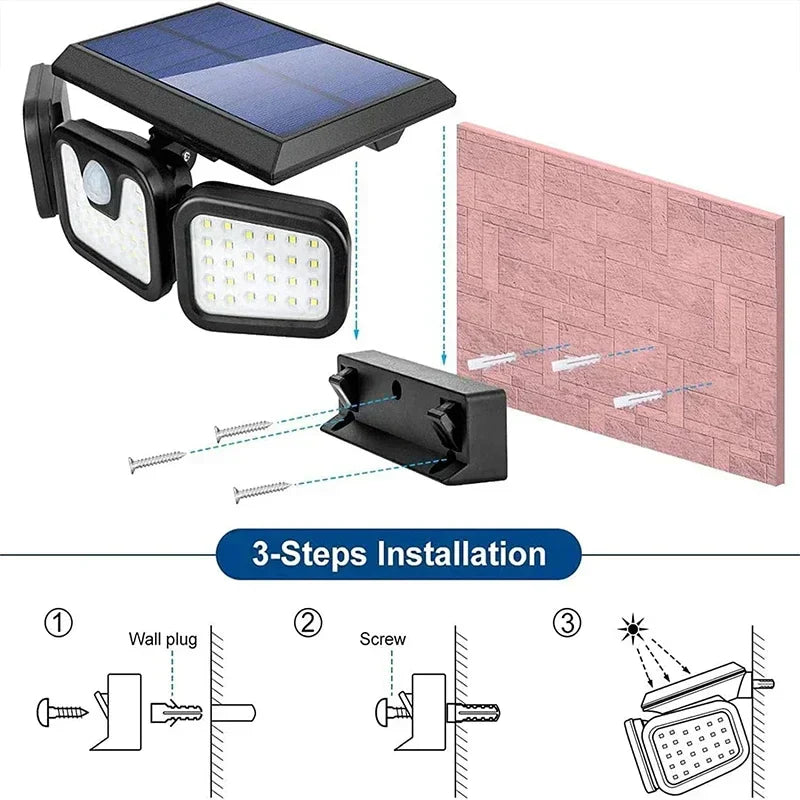 3-Steps Installation

①

Wall plug

②

Screw

③