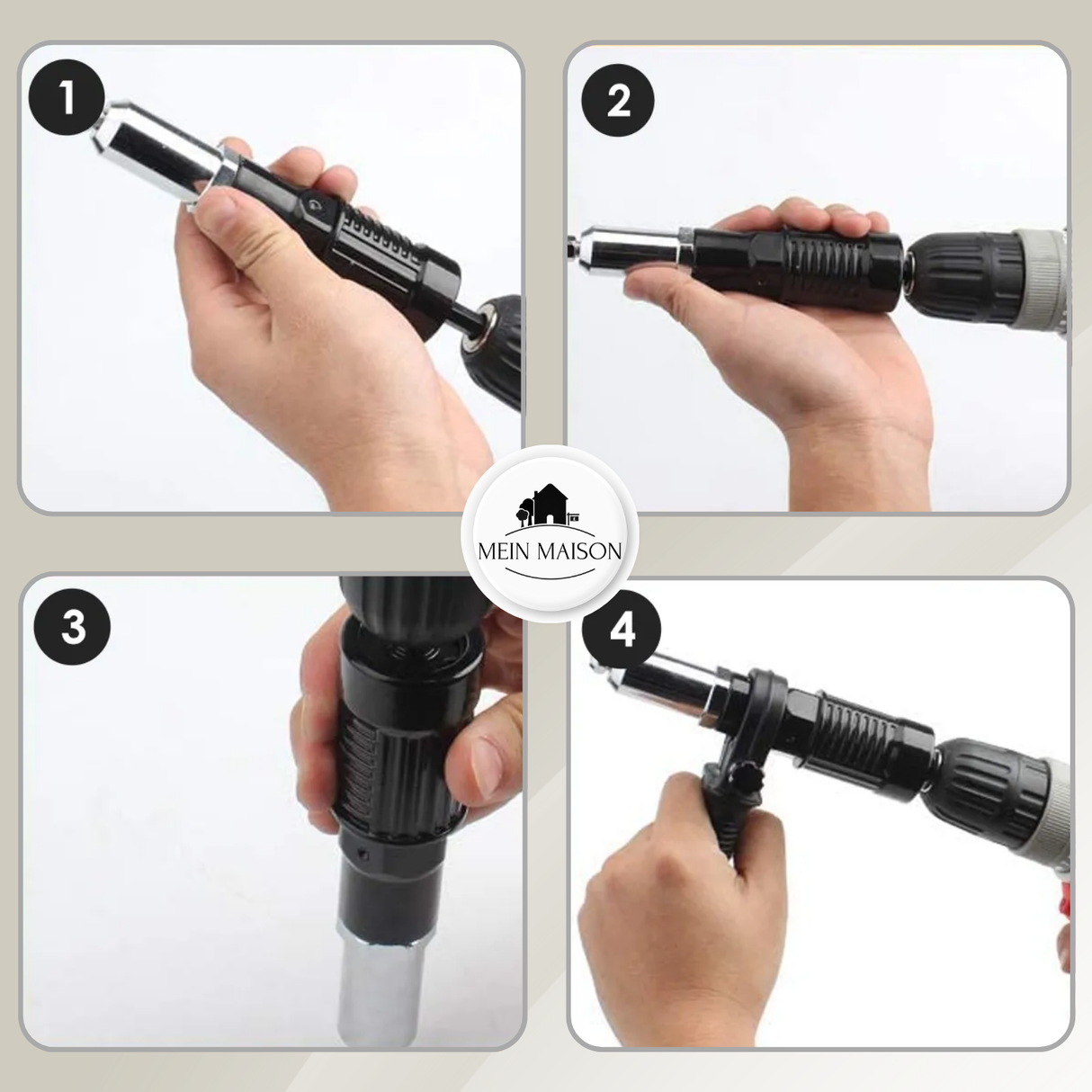 1

2

MEIN MAISON

3

4