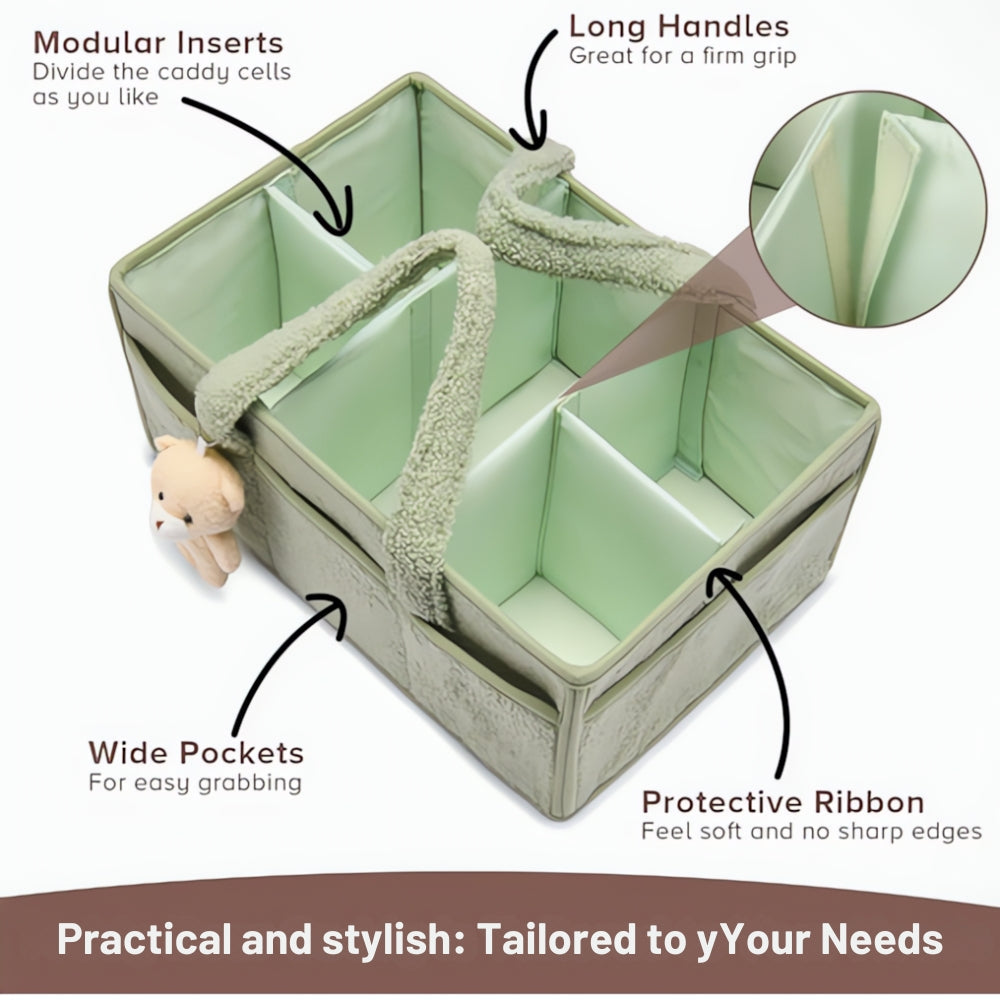 Modular Inserts
Divide the caddy cells as you like

Long Handles
Great for a firm grip

Wide Pockets
For easy grabbing

Protective Ribbon
Feel soft and no sharp edges

Practical and stylish: Tailored to yYour Needs