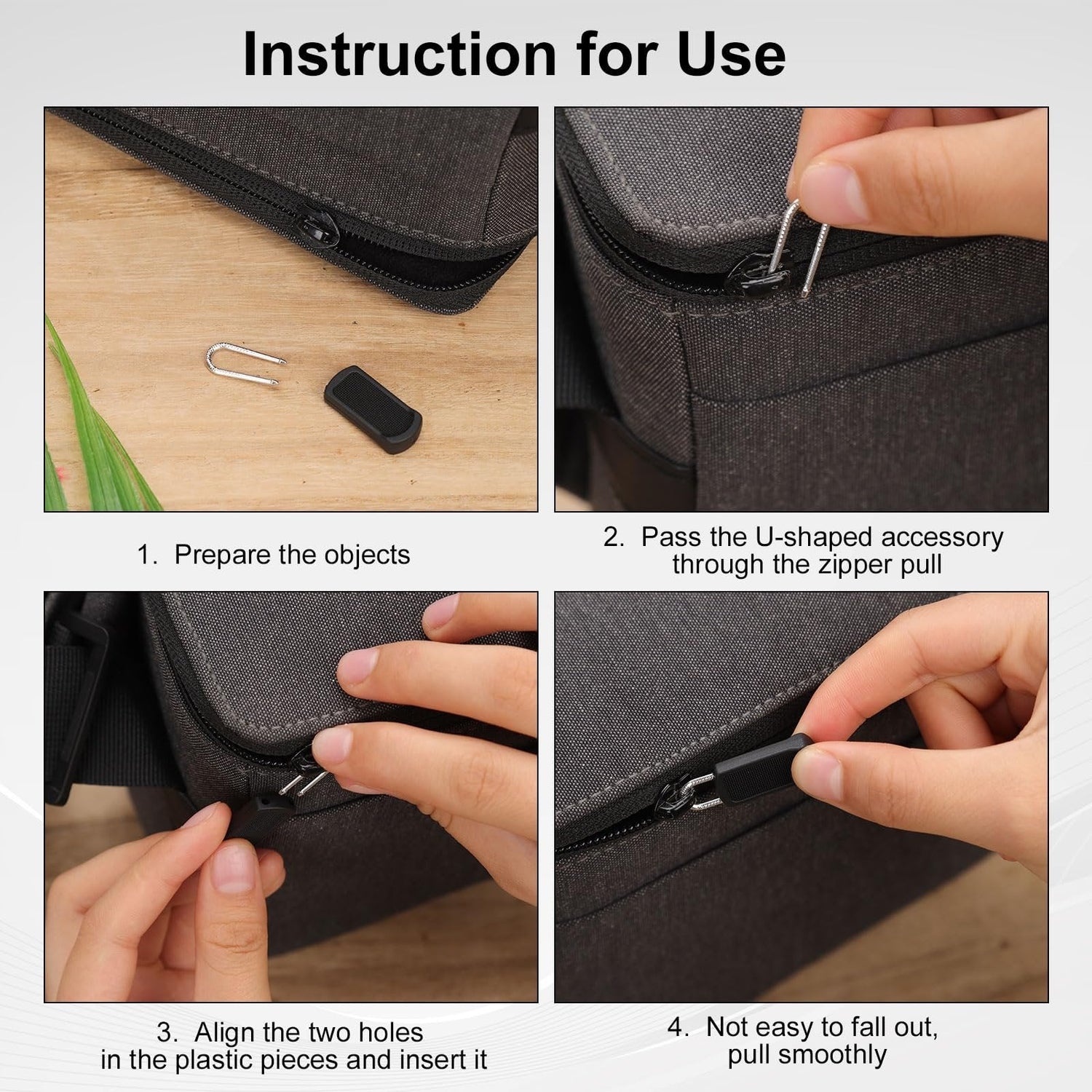 Instruction for Use

1. Prepare the objects

2. Pass the U-shaped accessory through the zipper pull

3. Align the two holes in the plastic pieces and insert it

4. Not easy to fall out, pull smoothly