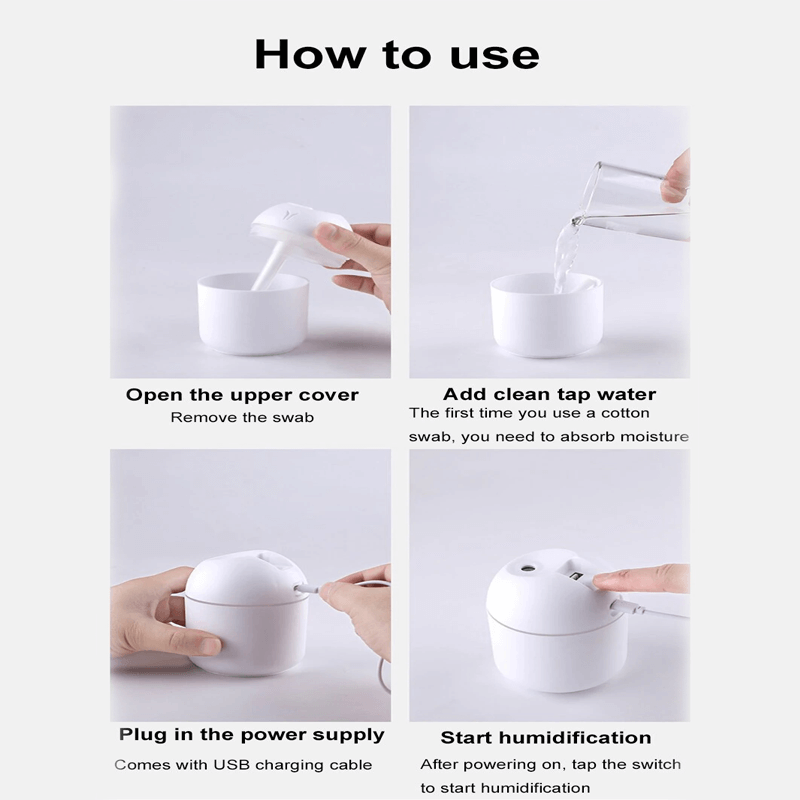 How to use

Open the upper cover
Remove the swab

Add clean tap water
The first time you use a cotton swab, you need to absorb moisture

Plug in the power supply
Comes with USB charging cable

Start humidification
After powering on, tap the switch to start humidification