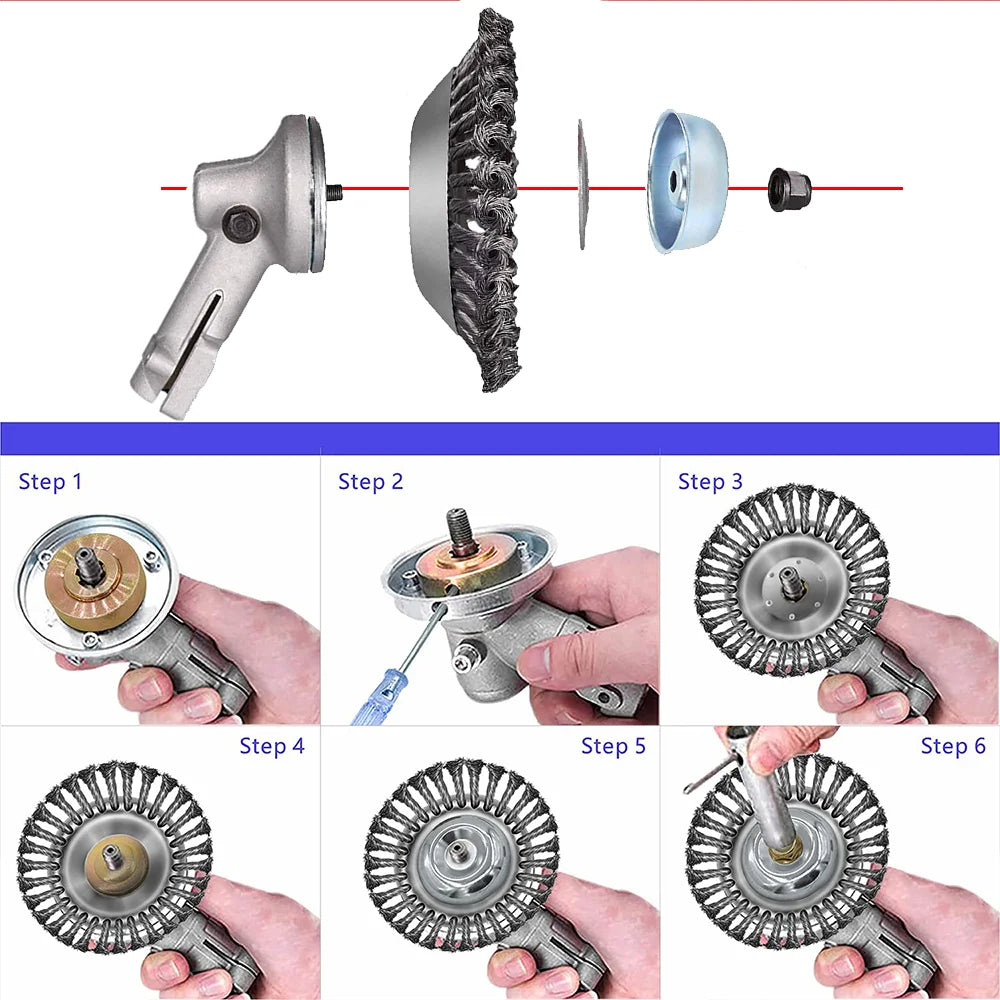 Step 1

Step 2

Step 3

Step 4

Step 5

Step 6