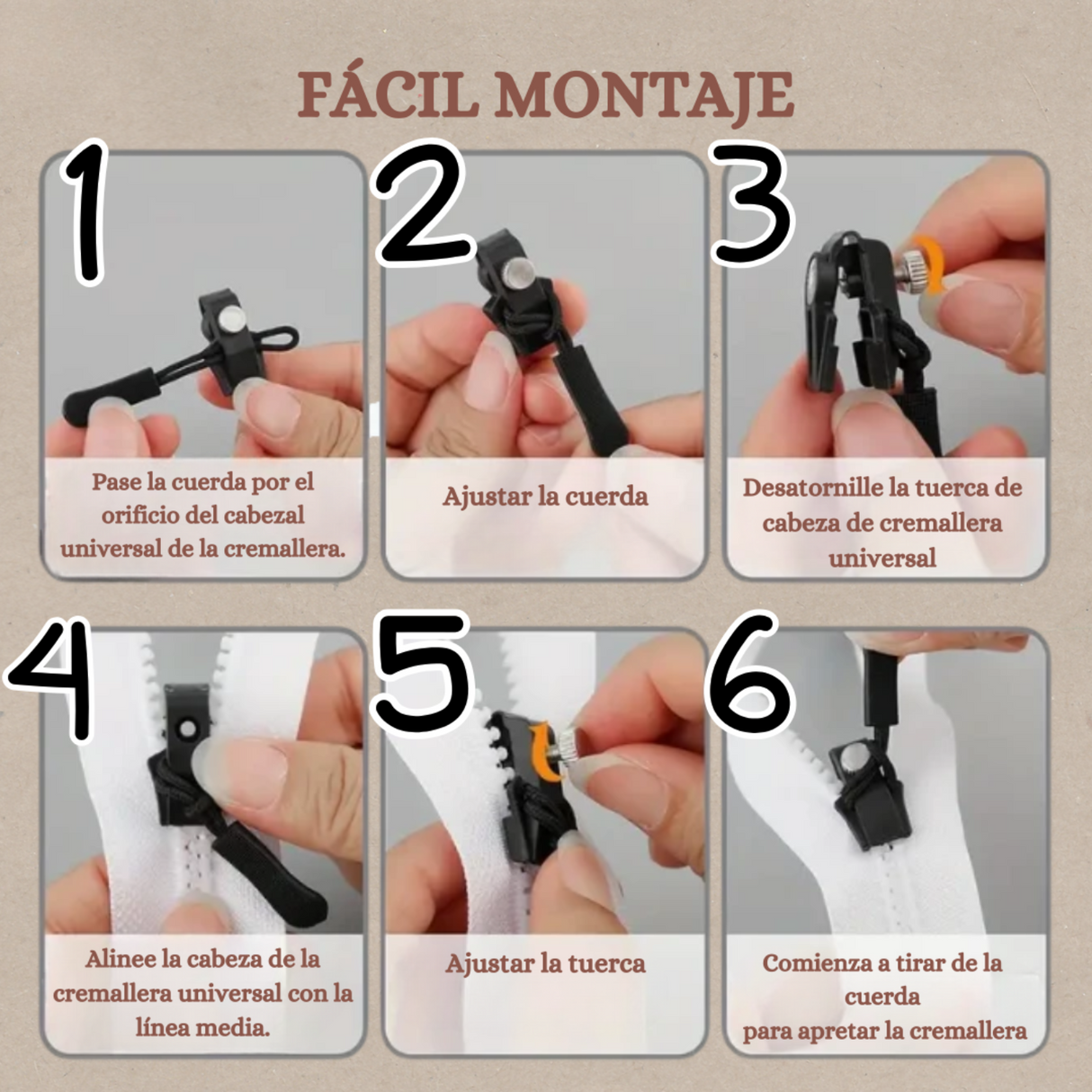 FÁCIL MONTAJE

1

Pase la cuerda por el orificio del cabezal universal de la cremallera.

2

Ajustar la cuerda

3

Desatornille la tuerca de cabeza de cremallera universal

4

Alinee la cabeza de la cremallera universal con la línea media.

5

Ajustar la tuerca

6

Comienza a tirar de la cuerda
para apretar la cremallera