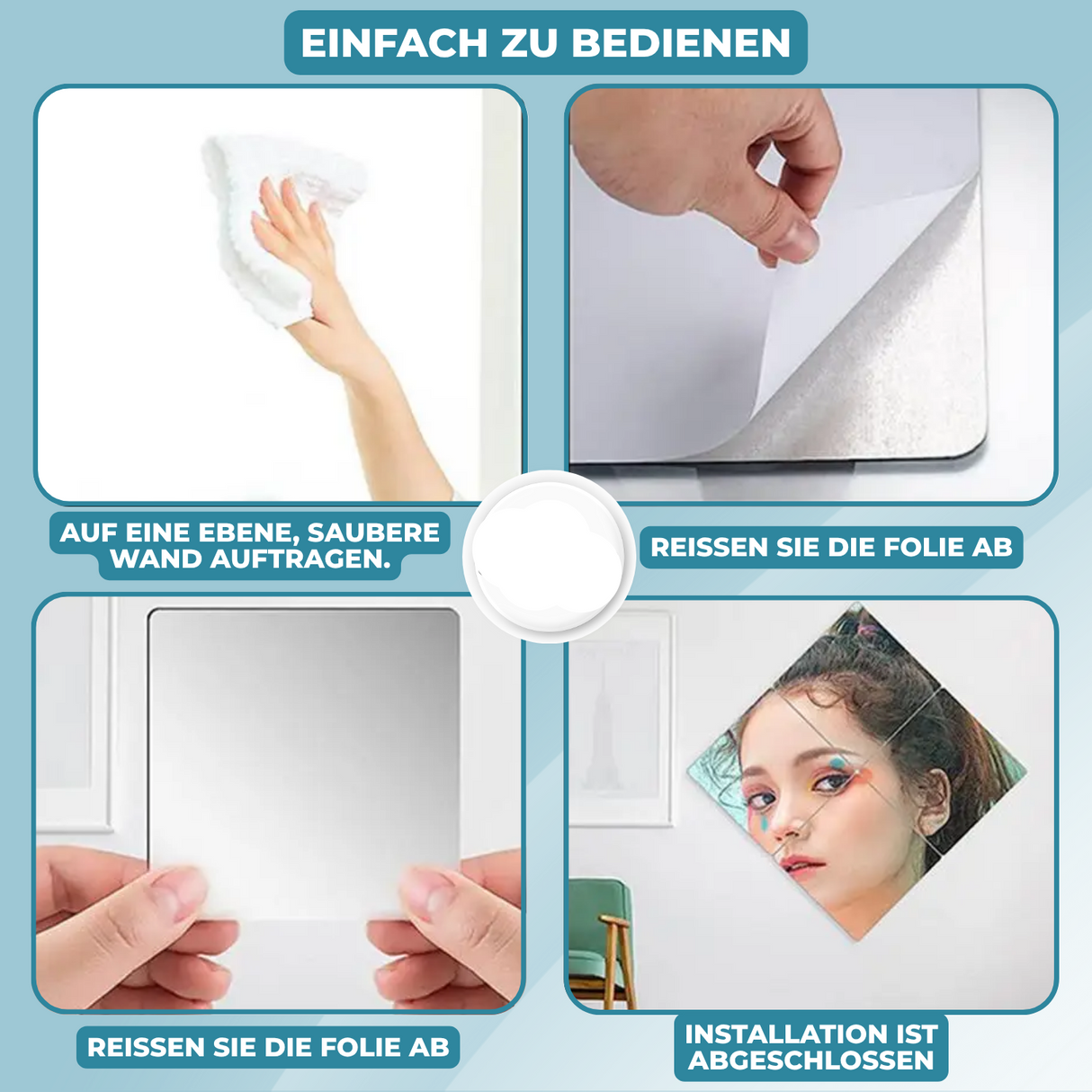 EINFACH ZU BEDIENEN

AUF EINE EBENE, SAUBERE WAND AUFTRAGEN.

REISSEN SIE DIE FOLIE AB

REISSEN SIE DIE FOLIE AB

INSTALLATION IST ABGESCHLOSSEN