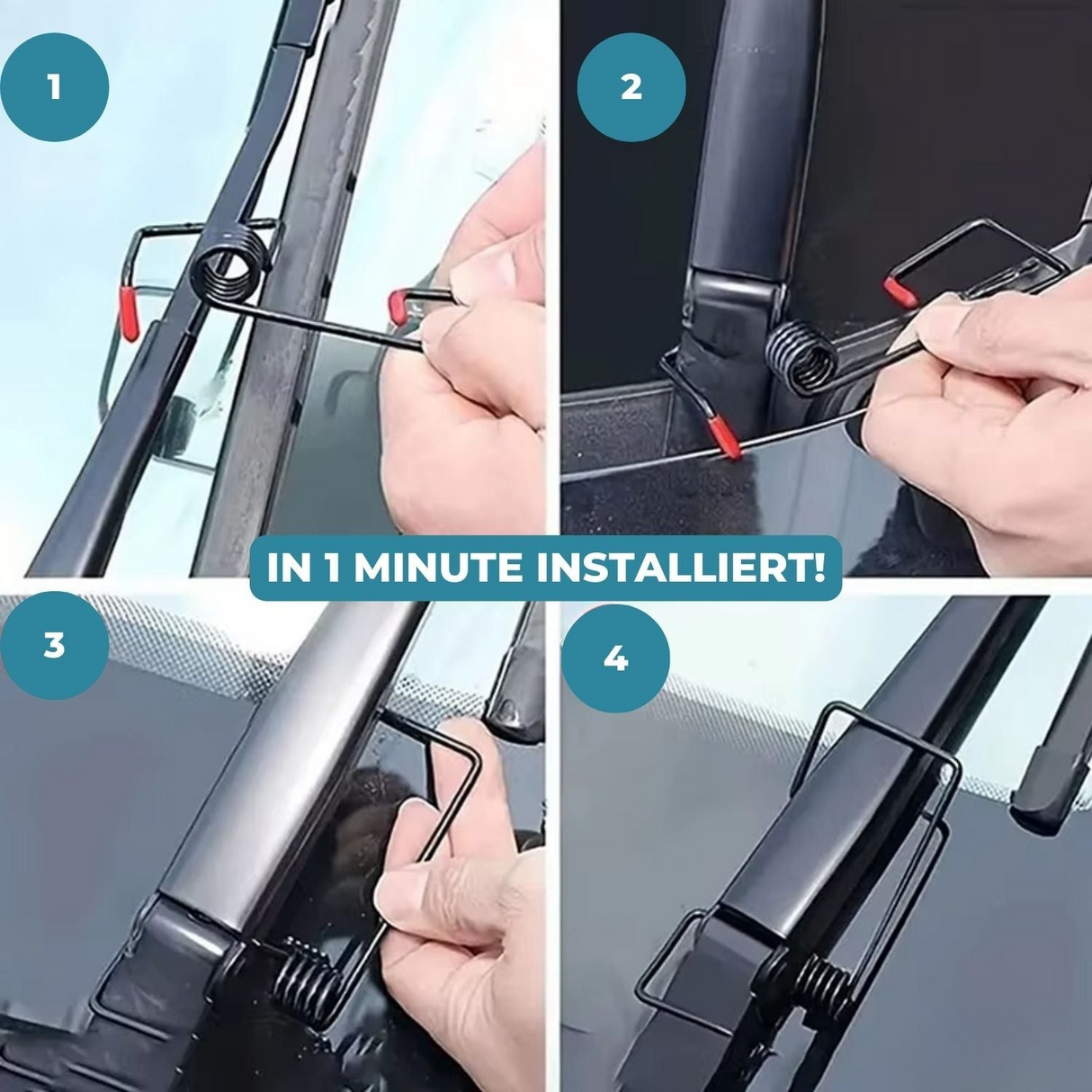 1

2

IN 1 MINUTE INSTALLIERT!

3

4