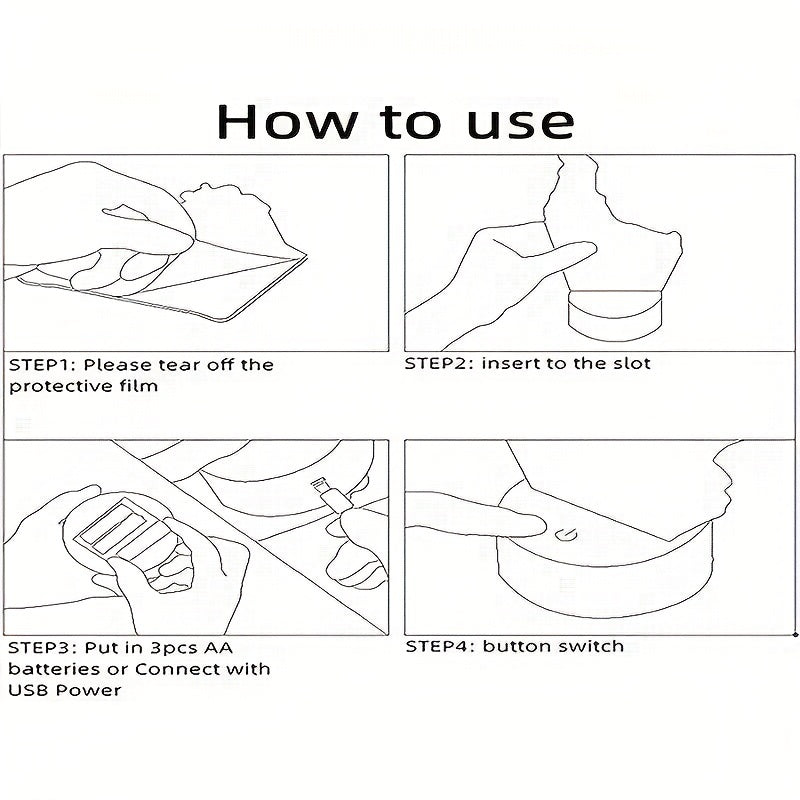 How to use

STEP1: Please tear off the protective film

STEP2: insert to the slot

STEP3: Put in 3pcs AA batteries or Connect with USB Power

STEP4: button switch