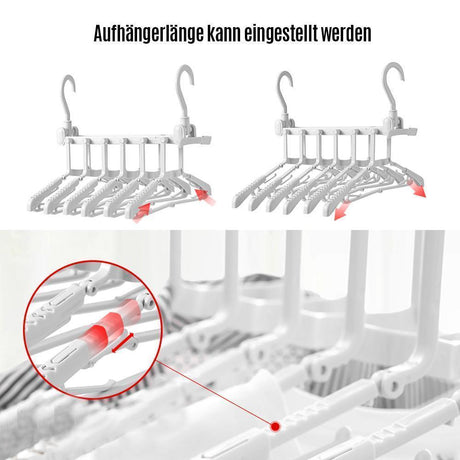 Aufhängerlänge kann eingestellt werden