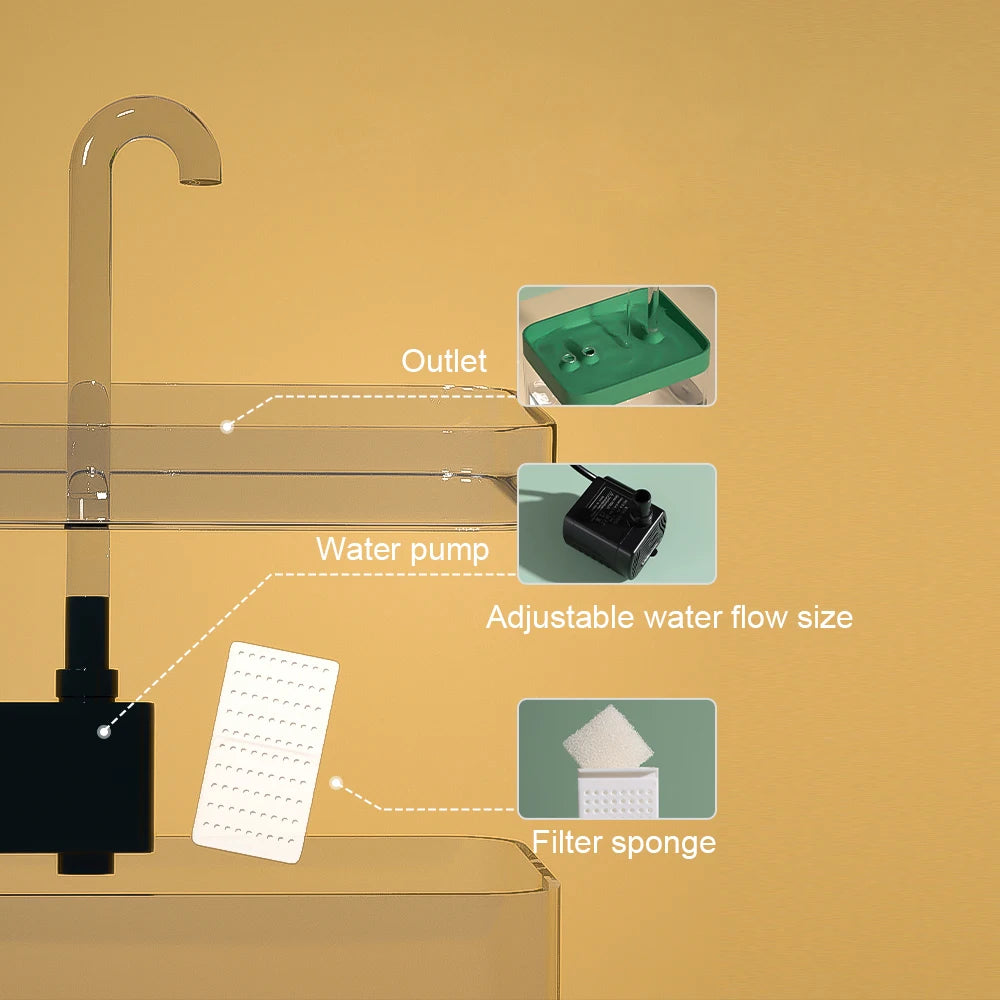 Outlet

Water pump

Adjustable water flow size

Filter sponge