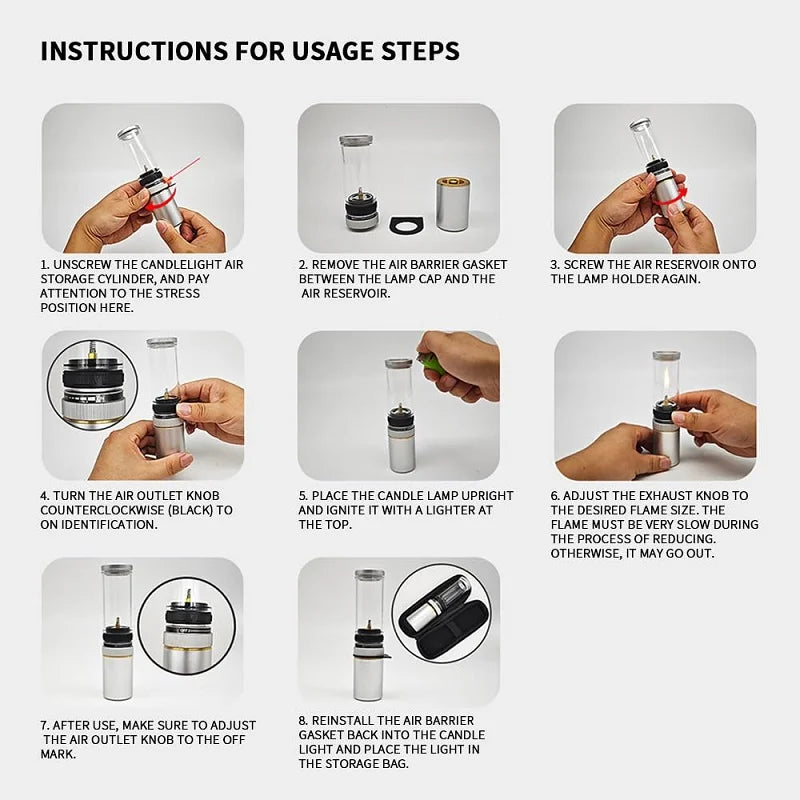 INSTRUCTIONS FOR USAGE STEPS

1. UNSCREW THE CANDLELIGHT AIR STORAGE CYLINDER, AND PAY ATTENTION TO THE STRESS POSITION HERE.

2. REMOVE THE AIR BARRIER GASKET BETWEEN THE LAMP CAP AND THE AIR RESERVOIR.

3. SCREW THE AIR RESERVOIR ONTO THE LAMP HOLDER AGAIN.

4. TURN THE AIR OUTLET KNOB COUNTERCLOCKWISE (BLACK) TO ON IDENTIFICATION.

5. PLACE THE CANDLE LAMP UPRIGHT AND IGNITE IT WITH A LIGHTER AT THE TOP.

6. ADJUST THE EXHAUST KNOB TO THE DESIRED FLAME SIZE. THE FLAME MUST BE VERY SLOW DURING THE PROCESS OF REDUCING. OTHERWISE, IT MAY GO OUT.

7. AFTER USE, MAKE SURE TO ADJUST THE AIR OUTLET KNOB TO THE OFF MARK.

8. REINSTALL THE AIR BARRIER GASKET BACK INTO THE CANDLE LIGHT AND PLACE THE LIGHT IN THE STORAGE BAG.