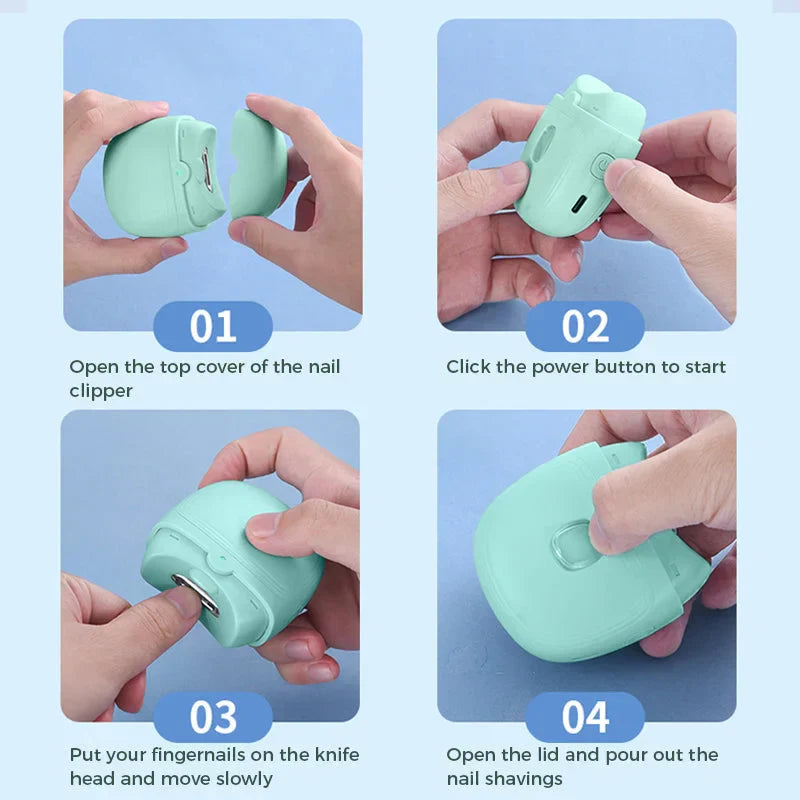 01

Open the top cover of the nail clipper

02

Click the power button to start

03

Put your fingernails on the knife head and move slowly

04

Open the lid and pour out the nail shavings