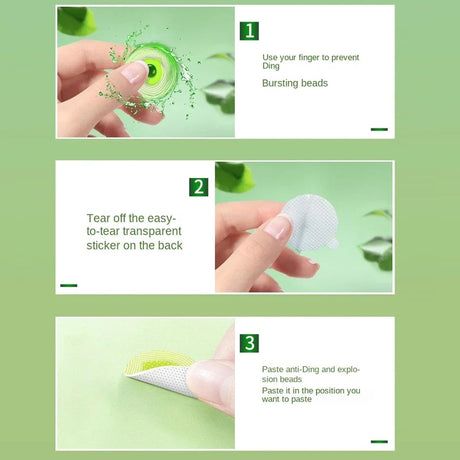 1

Use your finger to prevent Ding

Bursting beads

2

Tear off the easy-to-tear transparent sticker on the back

3

Paste anti-Ding and explosion beads

Paste it in the position you want to paste