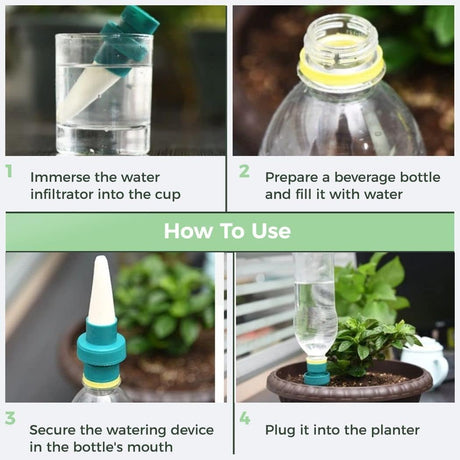 1 Immerse the water infiltrator into the cup

2 Prepare a beverage bottle and fill it with water

How To Use

3 Secure the watering device in the bottle's mouth

4 Plug it into the planter