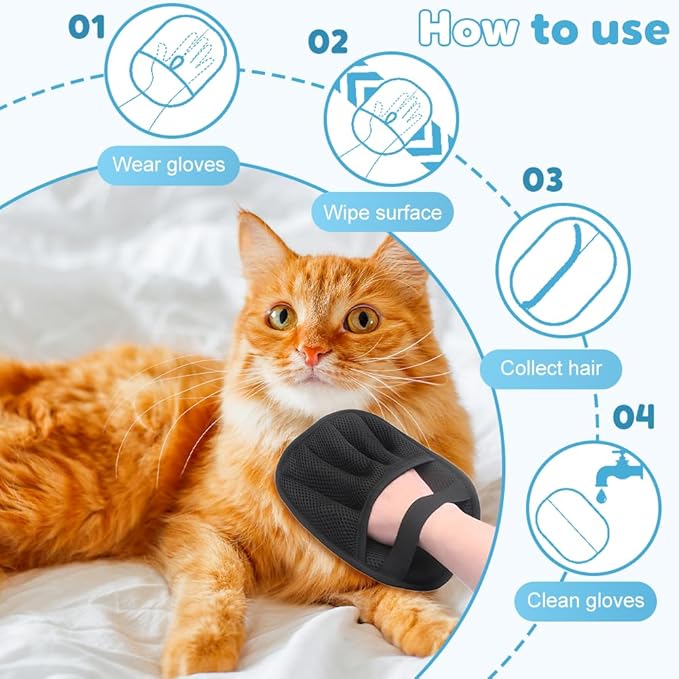 How to use

01

Wear gloves

02

Wipe surface

03

Collect hair

04

Clean gloves