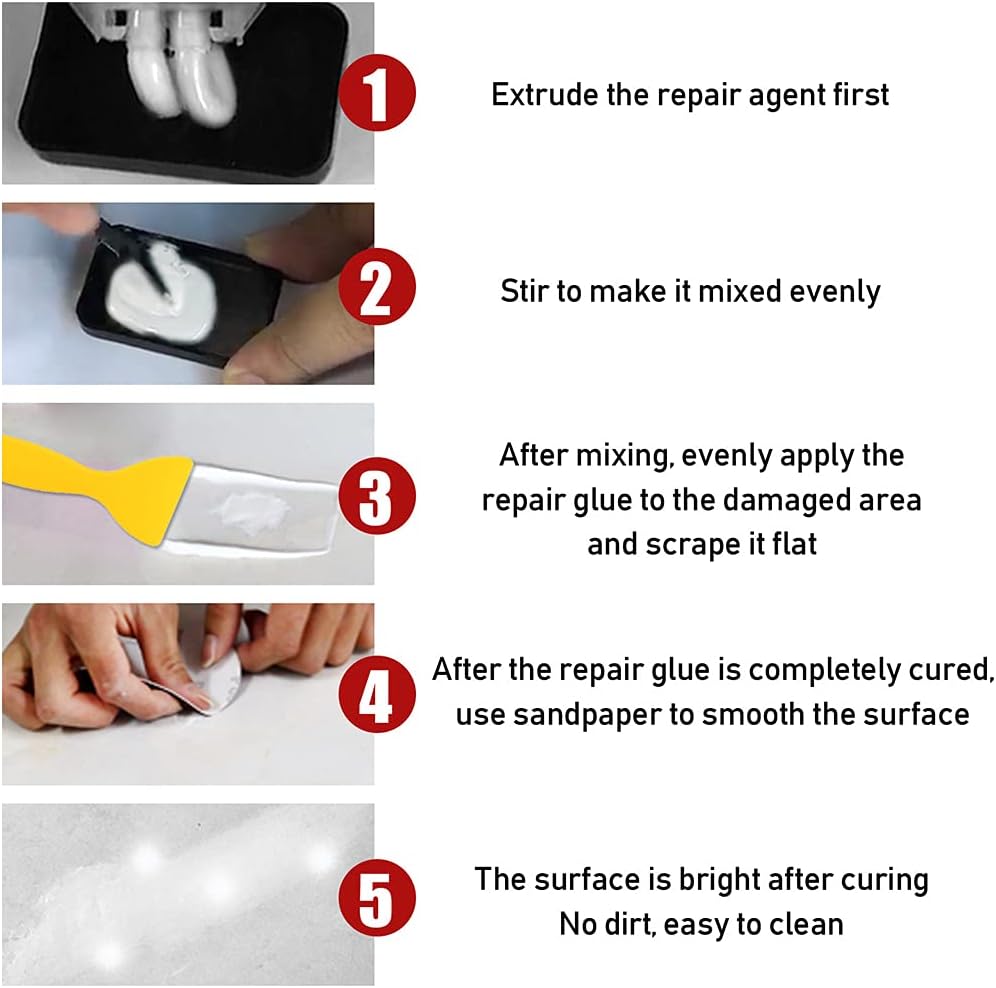 1 Extrude the repair agent first

2 Stir to make it mixed evenly

3 After mixing, evenly apply the repair glue to the damaged area and scrape it flat

4 After the repair glue is completely cured, use sandpaper to smooth the surface

5 The surface is bright after curing
No dirt, easy to clean