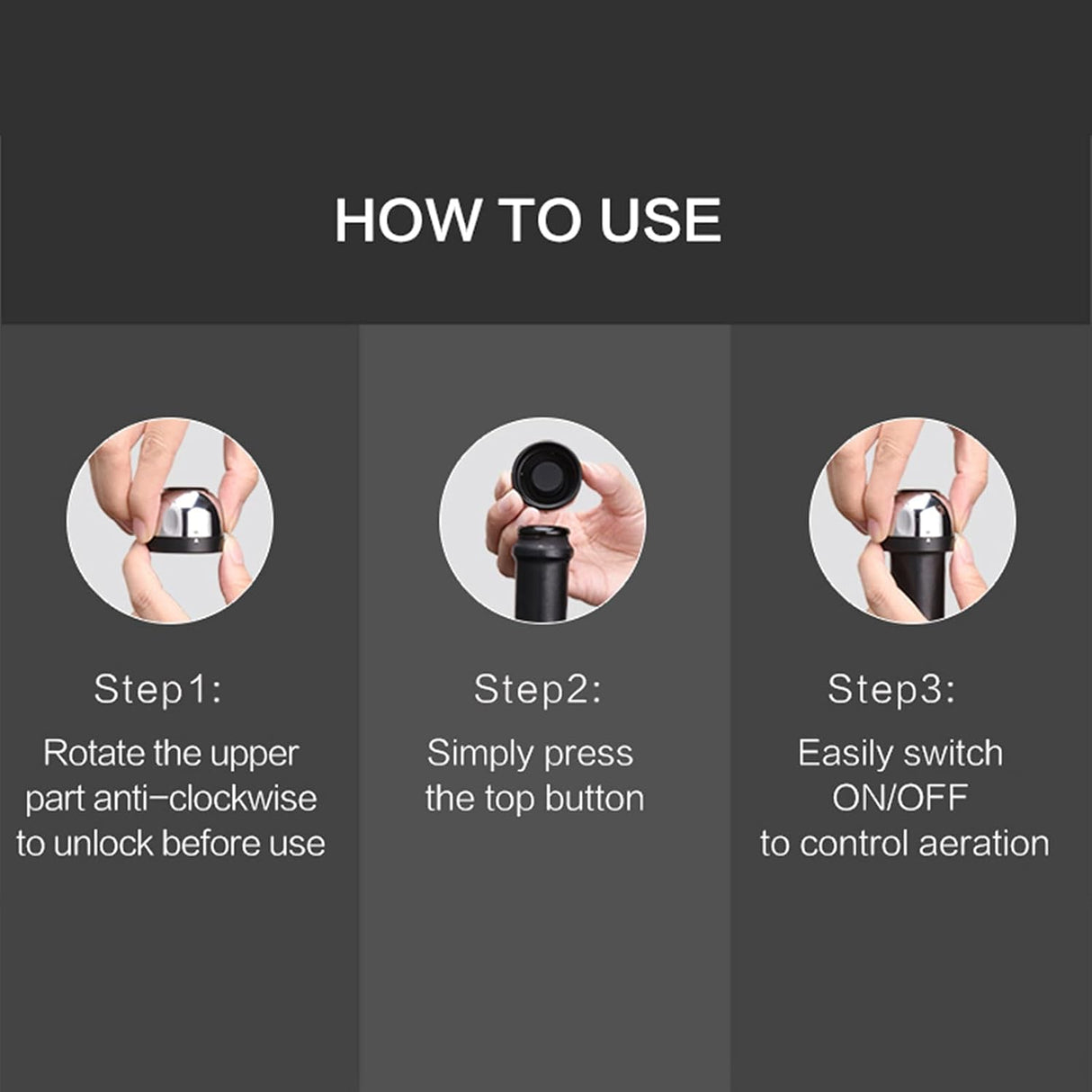 HOW TO USE

Step1:
Rotate the upper part anti-clockwise to unlock before use

Step2:
Simply press the top button

Step3:
Easily switch ON/OFF to control aeration