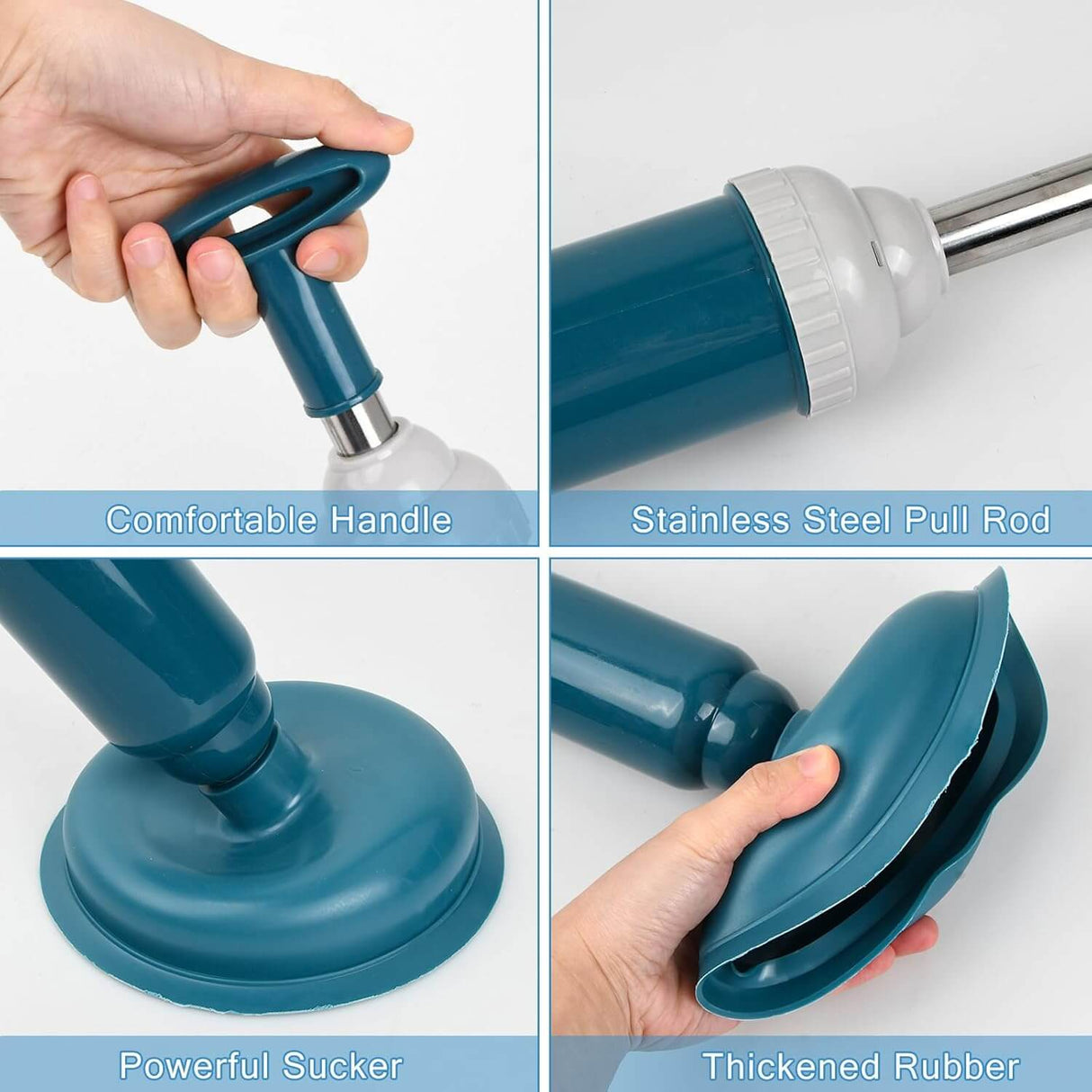 Comfortable Handle

Stainless Steel Pull Rod

Powerful Sucker

Thickened Rubber