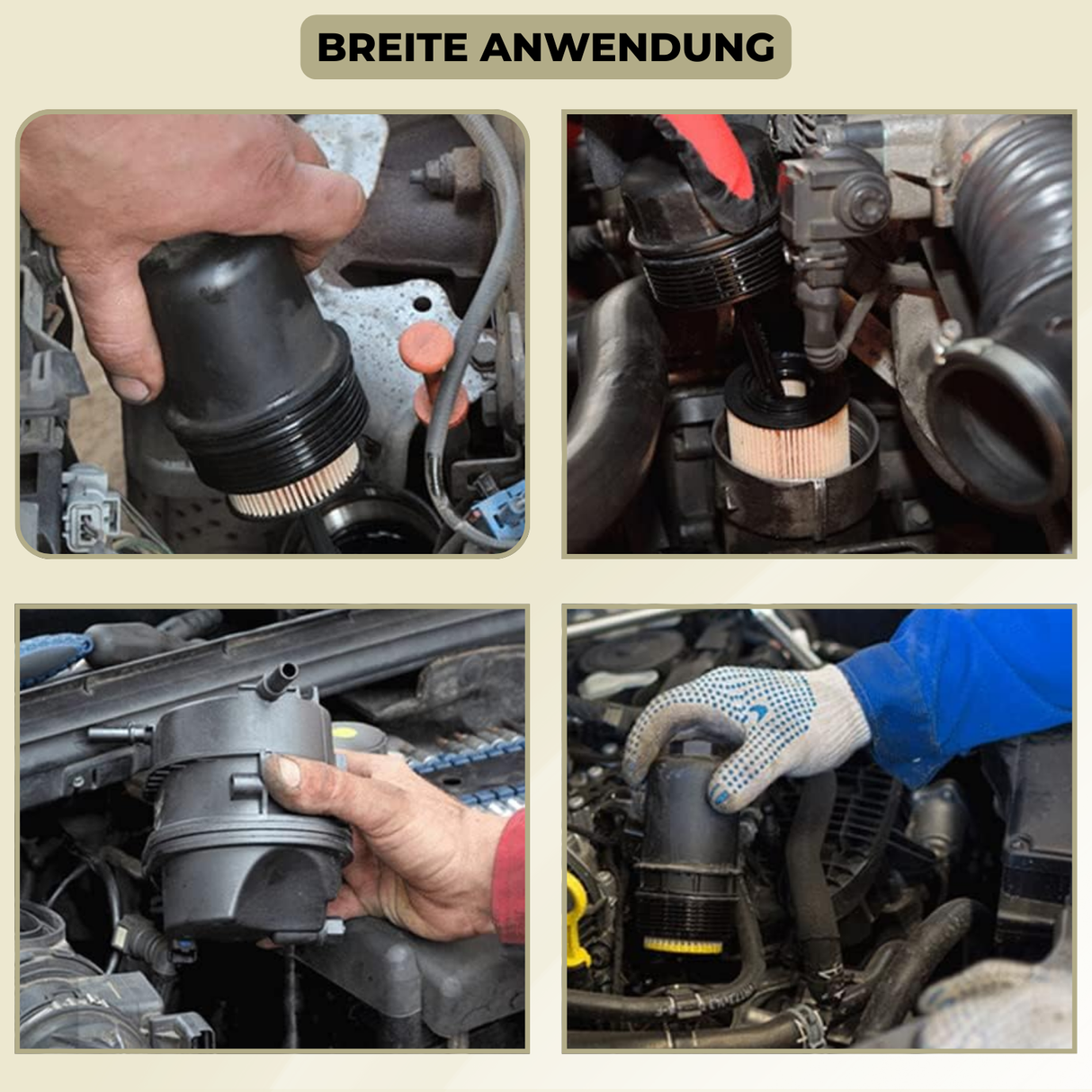 BREITE ANWENDUNG