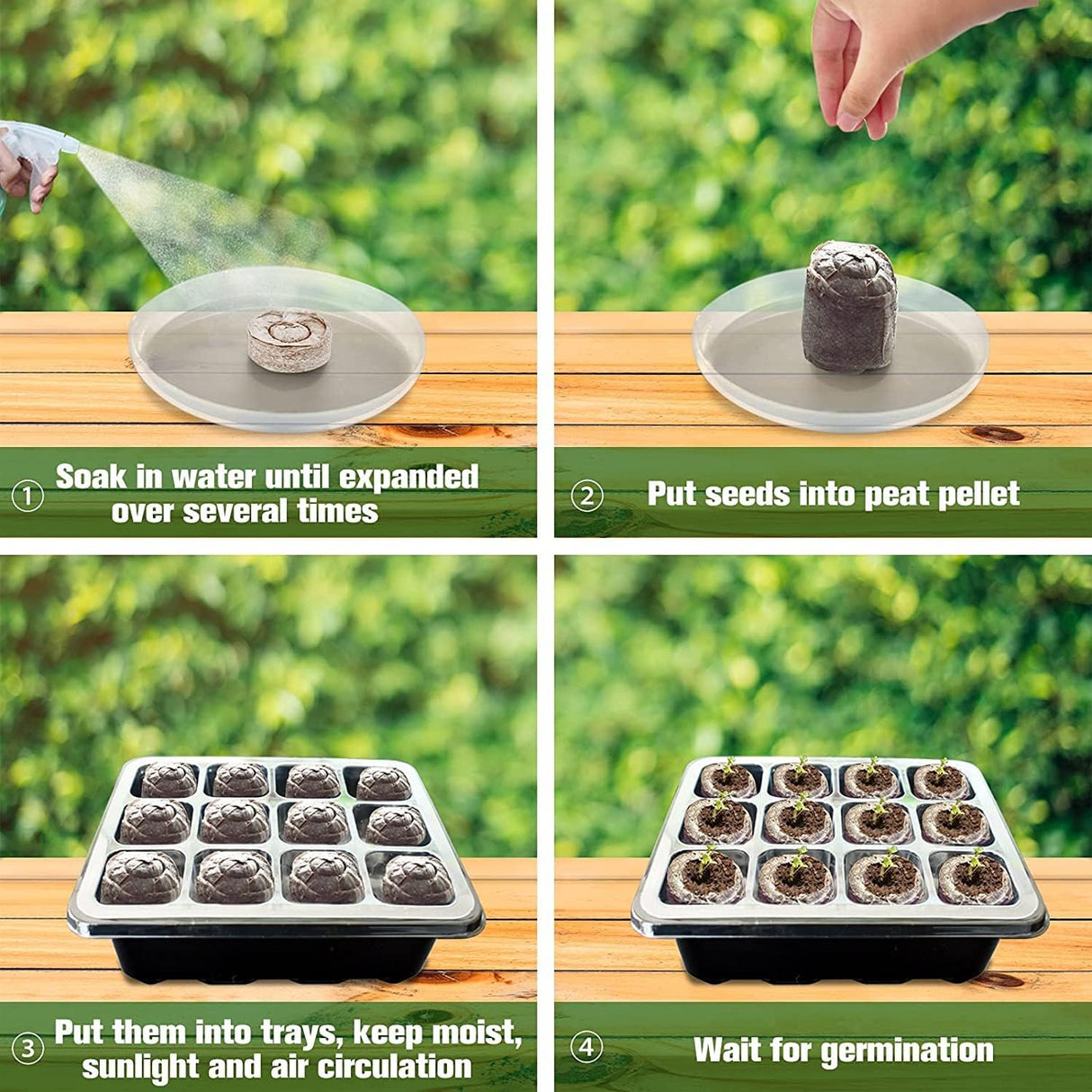 ① Soak in water until expanded over several times

② Put seeds into peat pellet

③ Put them into trays, keep moist, sunlight and air circulation

④ Wait for germination