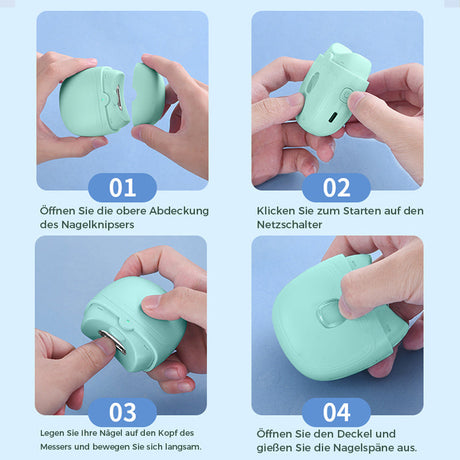 01

Öffnen Sie die obere Abdeckung des Nagelknipsers

02

Klicken Sie zum Starten auf den Netzschalter

03

Legen Sie Ihre Nägel auf den Kopf des Messers und bewegen Sie sich langsam.

04

Öffnen Sie den Deckel und gießen Sie die Nagelspäne aus.