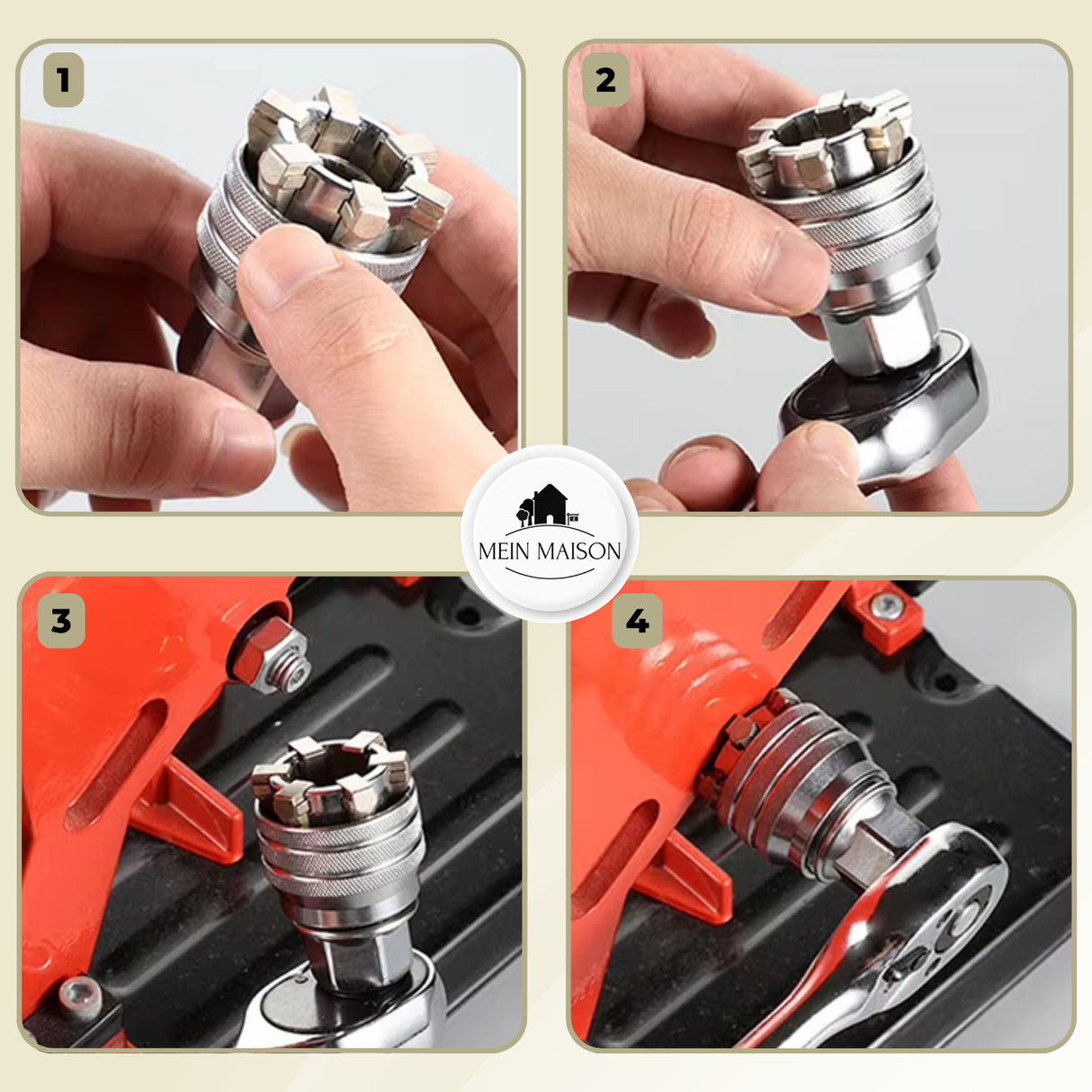 1

2

MEIN MAISON

3

4