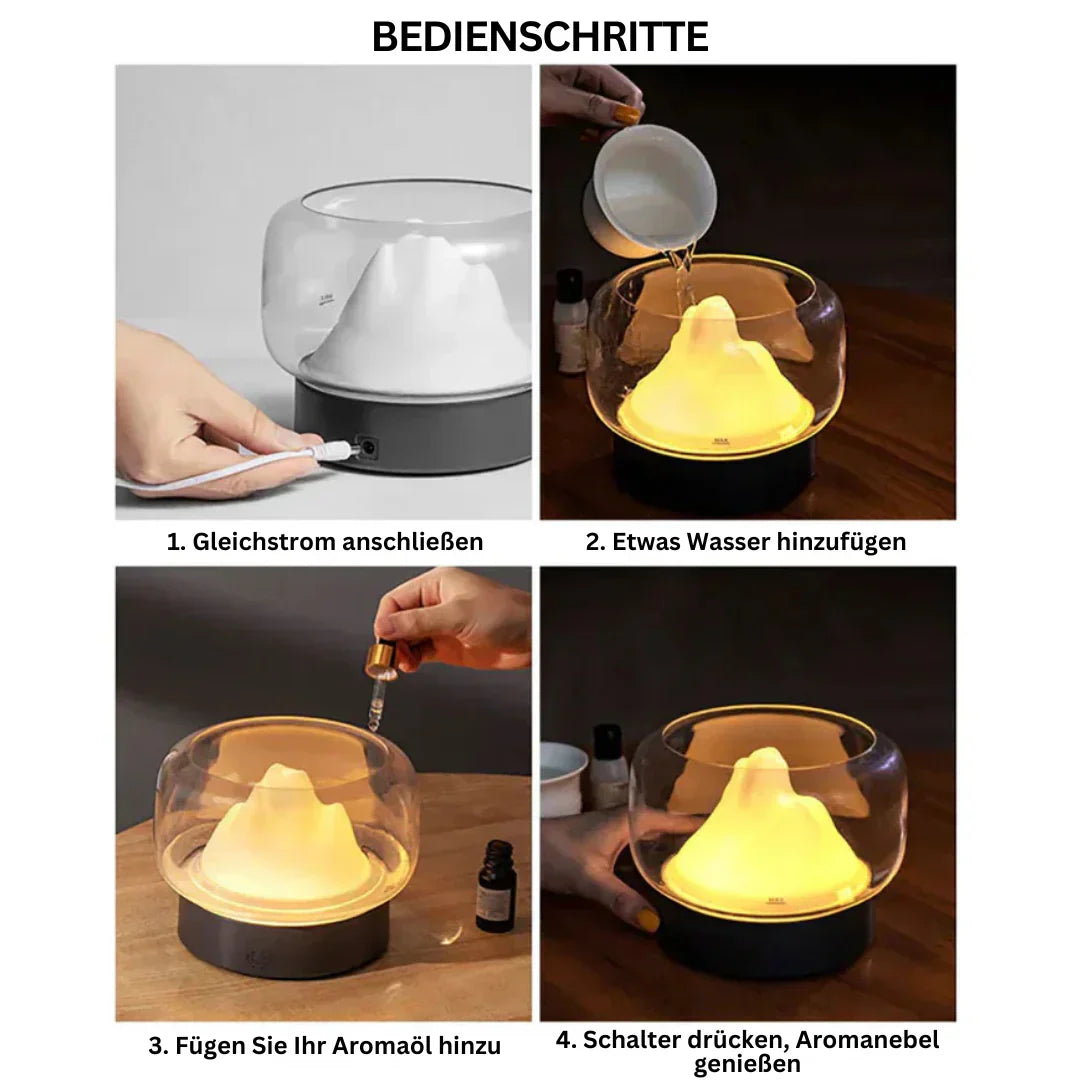 BEDIENSCHRITTE

1. Gleichstrom anschließen

2. Etwas Wasser hinzufügen

3. Fügen Sie Ihr Aromaöl hinzu

4. Schalter drücken, Aromanebel genießen