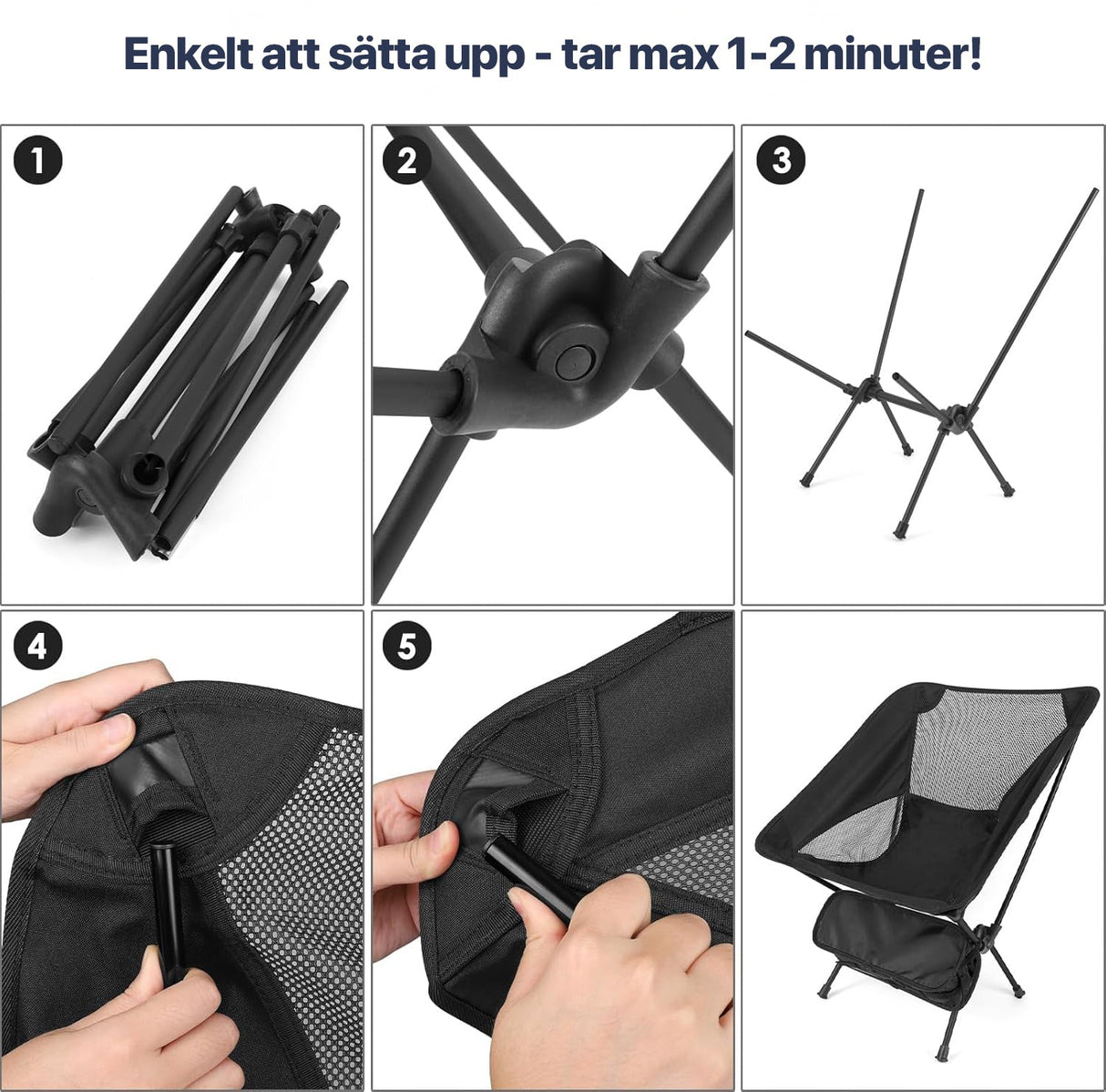 Enkelt att sätta upp - tar max 1-2 minuter!

1

2

3

4

5