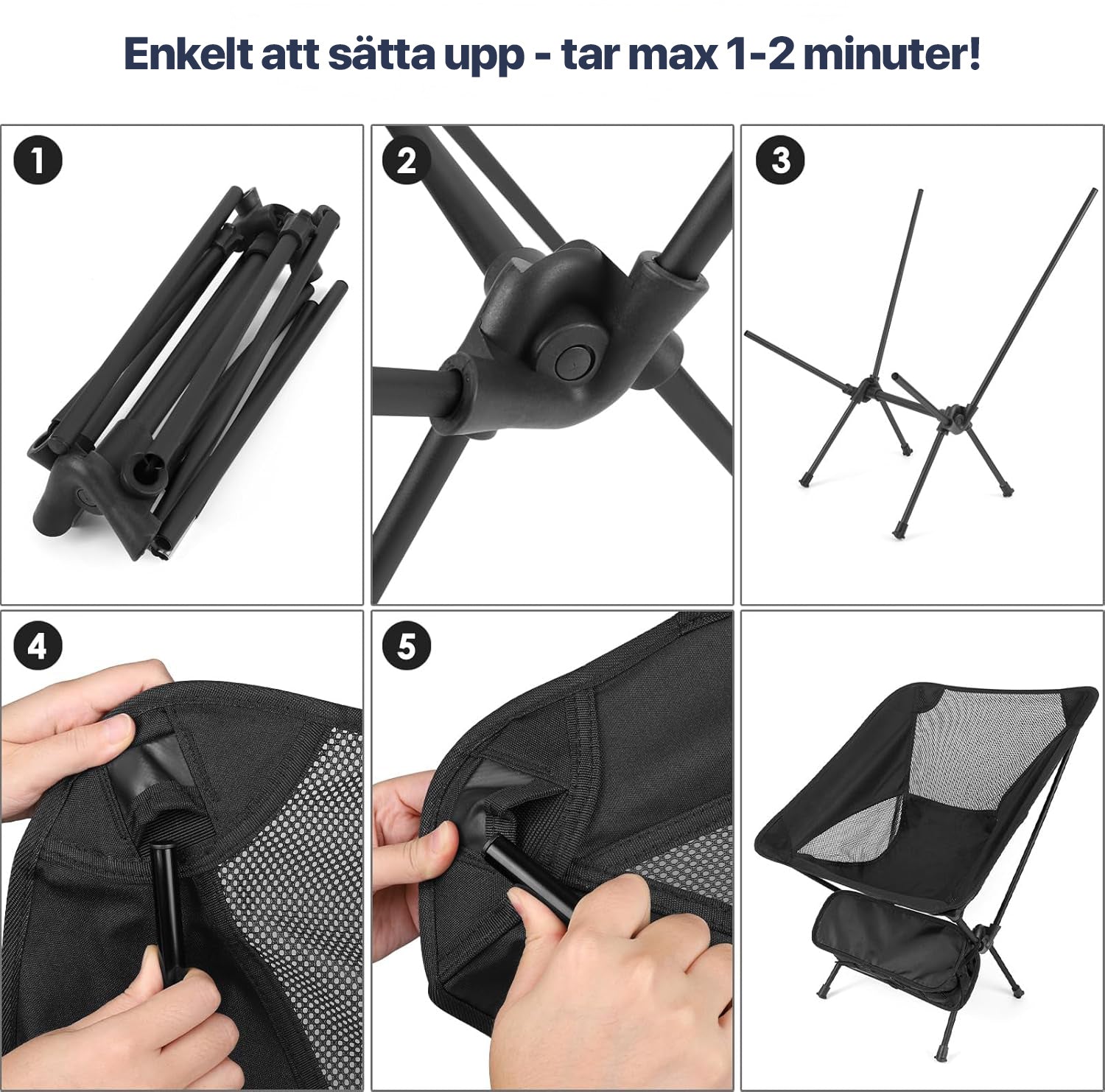 Enkelt att sätta upp - tar max 1-2 minuter!

1

2

3

4

5