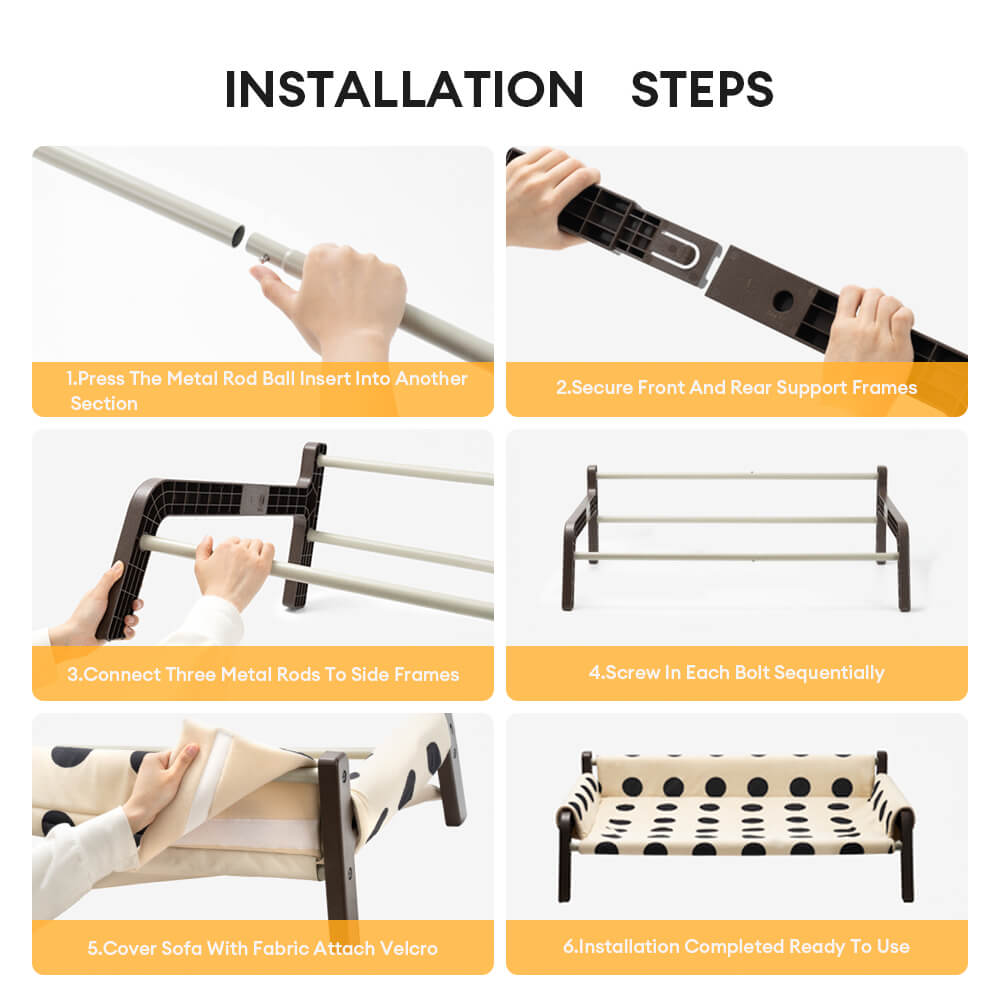 INSTALLATION STEPS

1.Press The Metal Rod Ball Insert Into Another Section

2.Secure Front And Rear Support Frames

3.Connect Three Metal Rods To Side Frames

4.Screw In Each Bolt Sequentially

5.Cover Sofa With Fabric Attach Velcro

6.Installation Completed Ready To Use