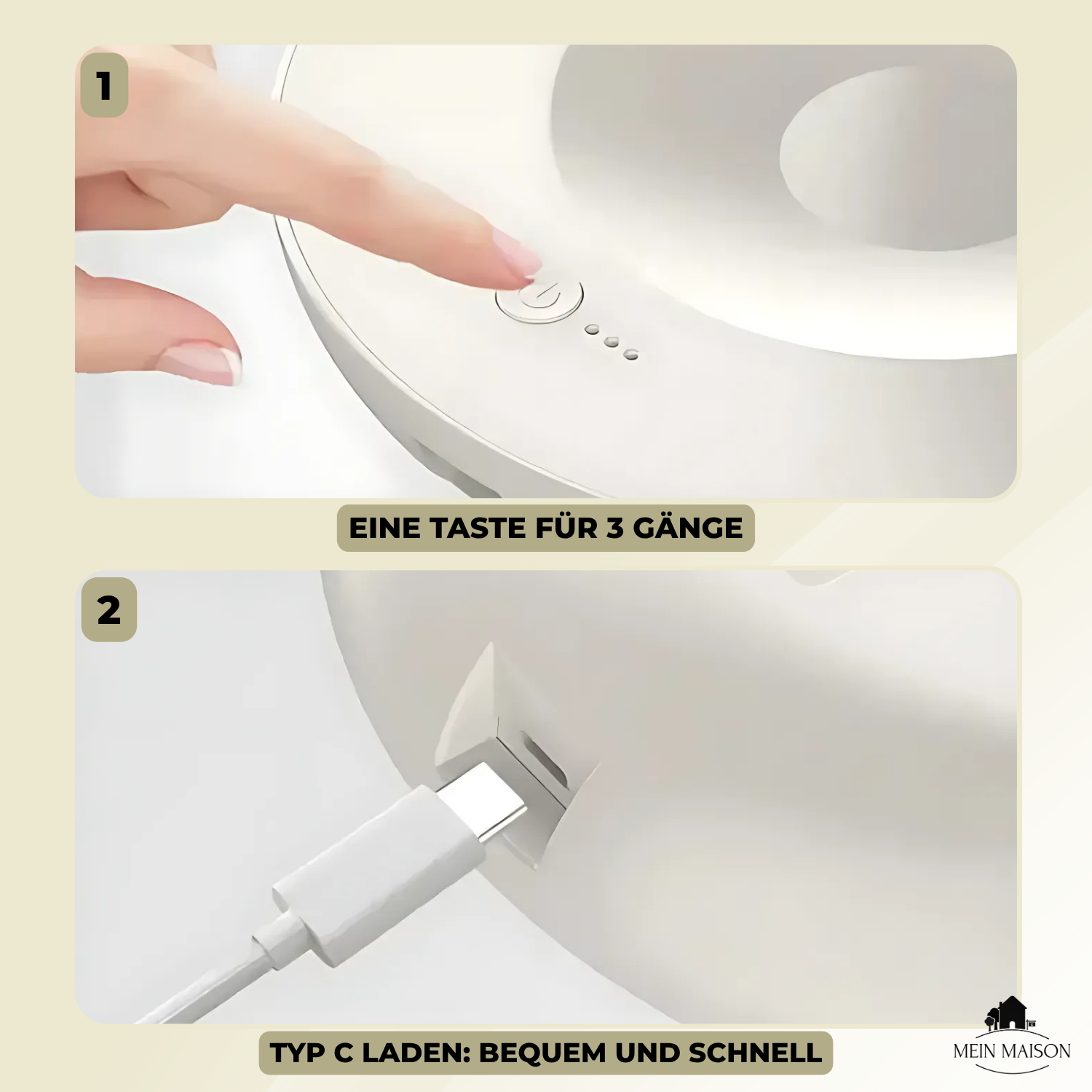 1

EINE TASTE FÜR 3 GÄNGE

2

TYP C LADEN: BEQUEM UND SCHNELL

MEIN MAISON