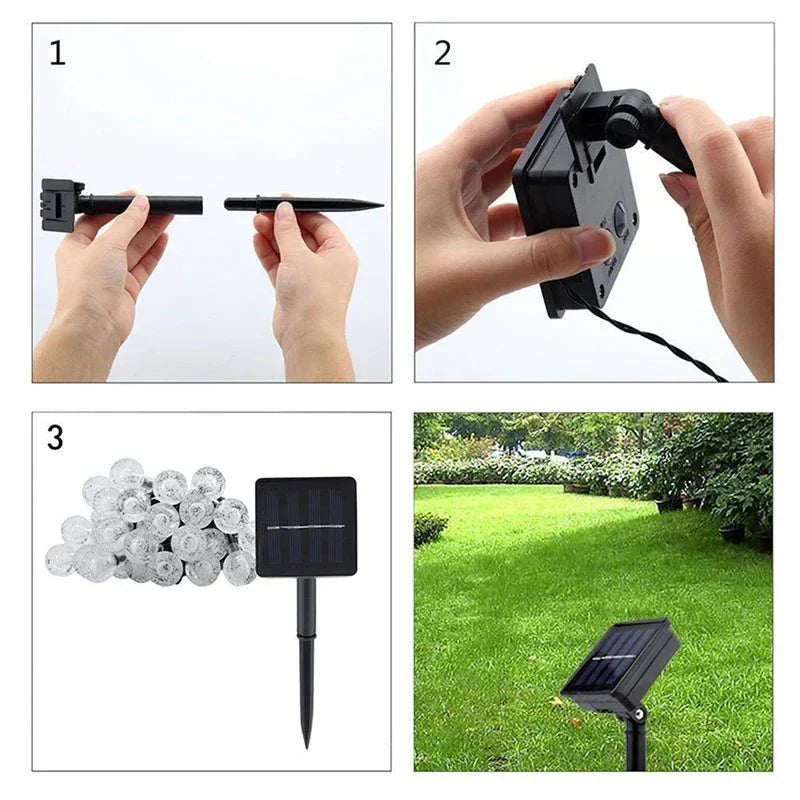 1

2

3