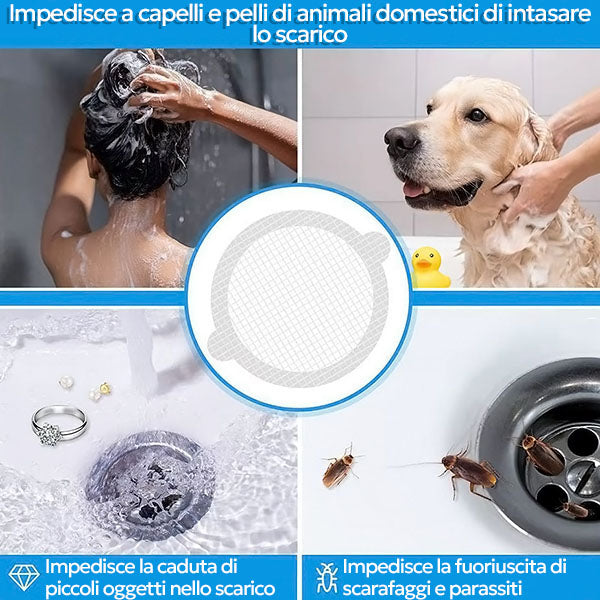 Impedisce a capelli e pelli di animali domestici di intasare lo scarico

Impedisce la caduta di piccoli oggetti nello scarico

Impedisce la fuoriuscita di scarafaggi e parassiti