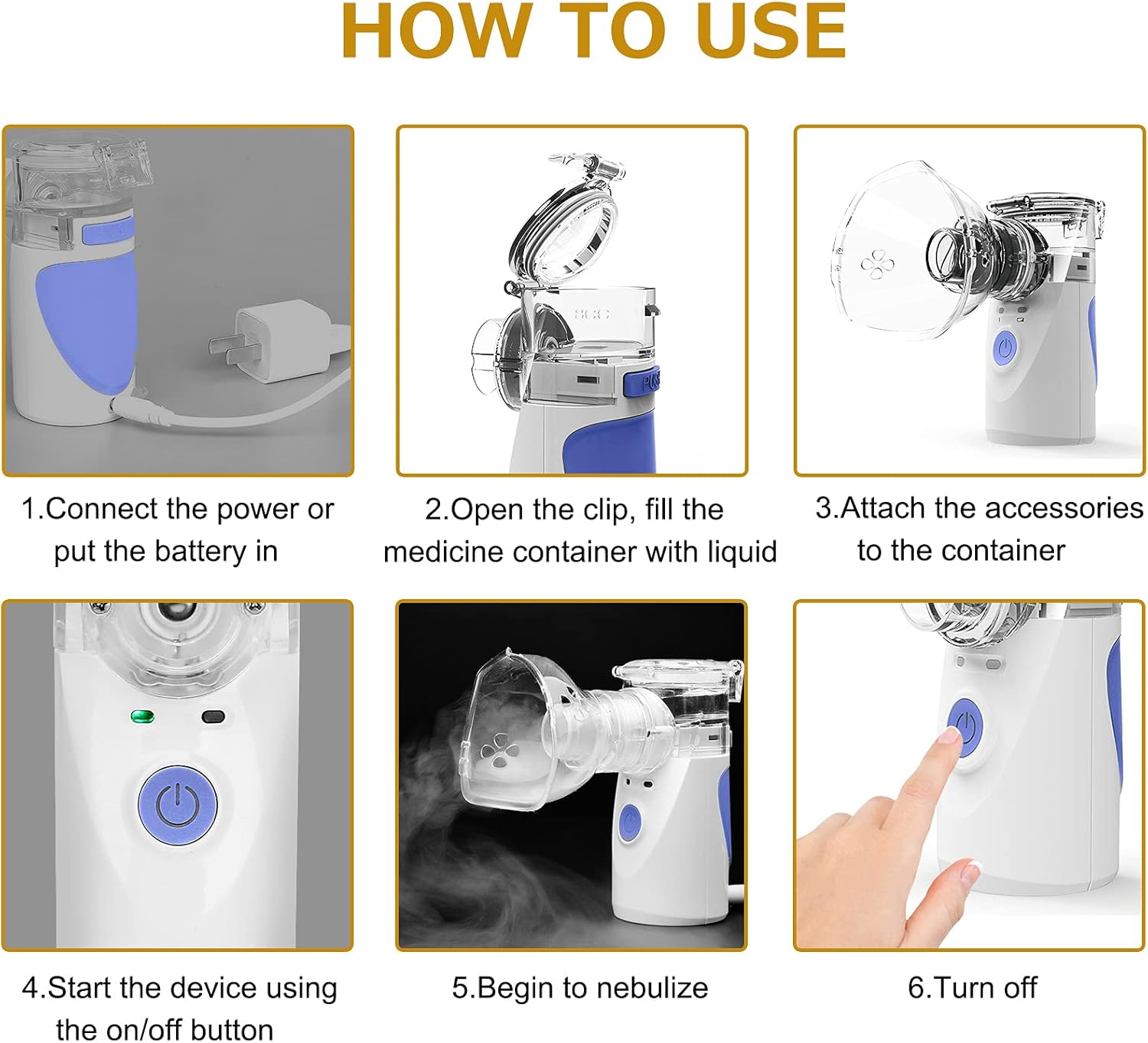 HOW TO USE

1.Connect the power or put the battery in

2.Open the clip, fill the medicine container with liquid

3.Attach the accessories to the container

4.Start the device using the on/off button

5.Begin to nebulize

6.Turn off