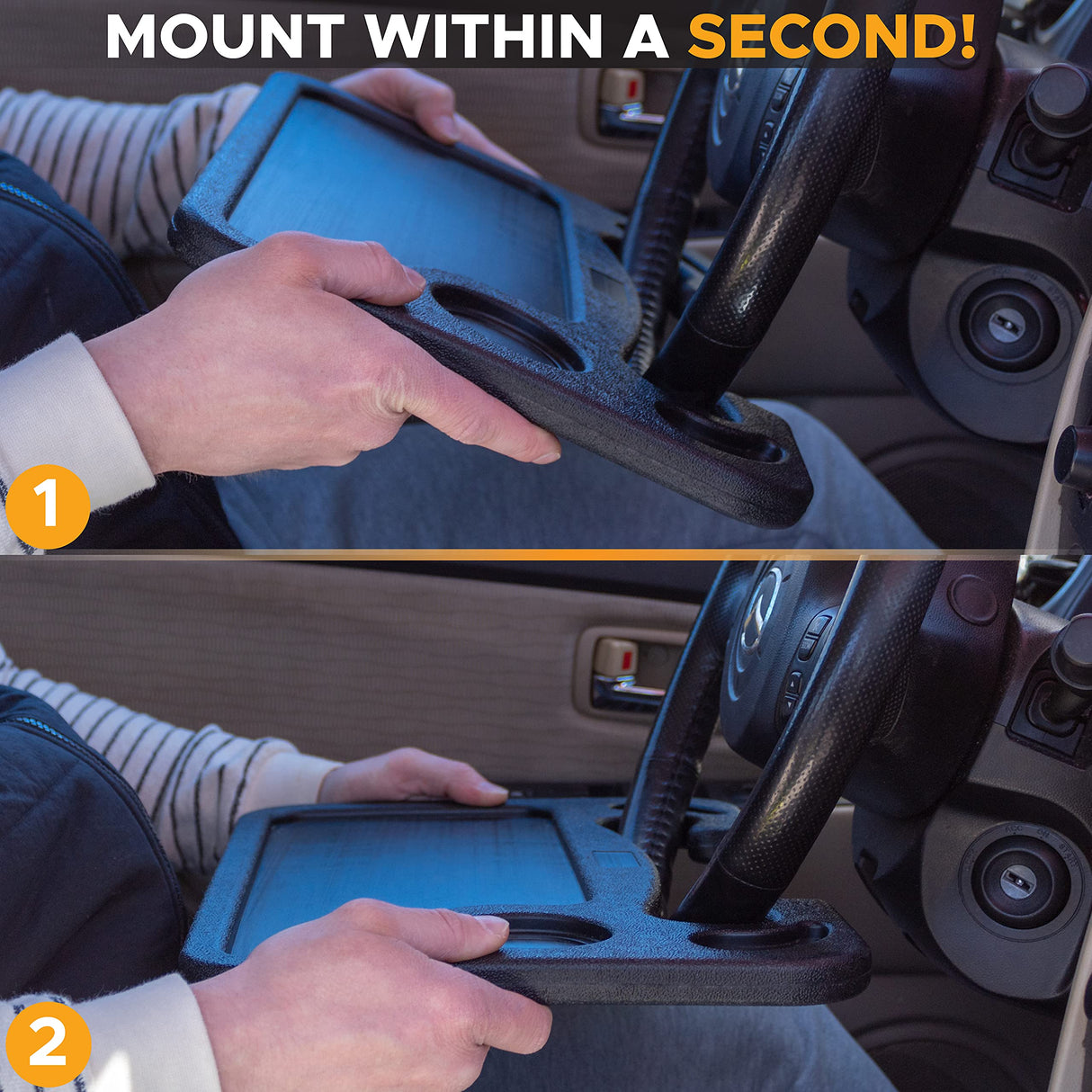 MOUNT WITHIN A SECOND!

1

2