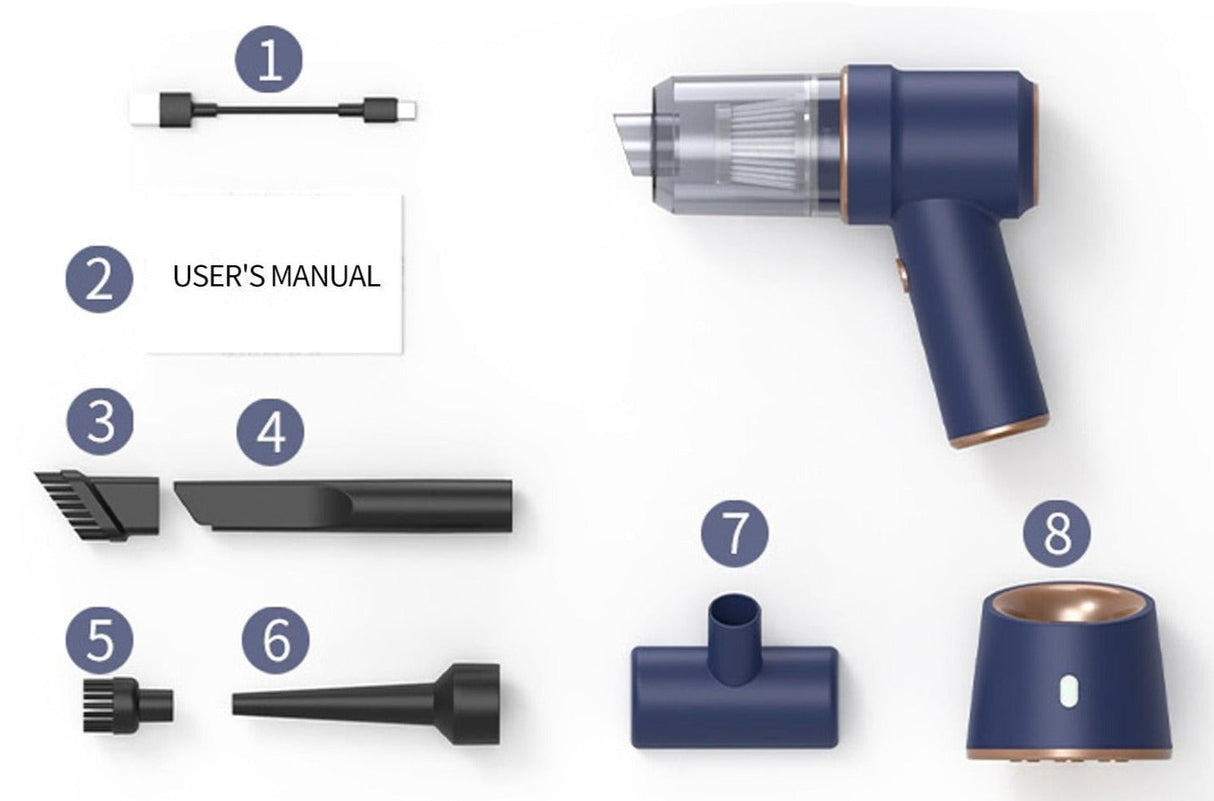 1

2 USER'S MANUAL

3

4

5

6

7

8