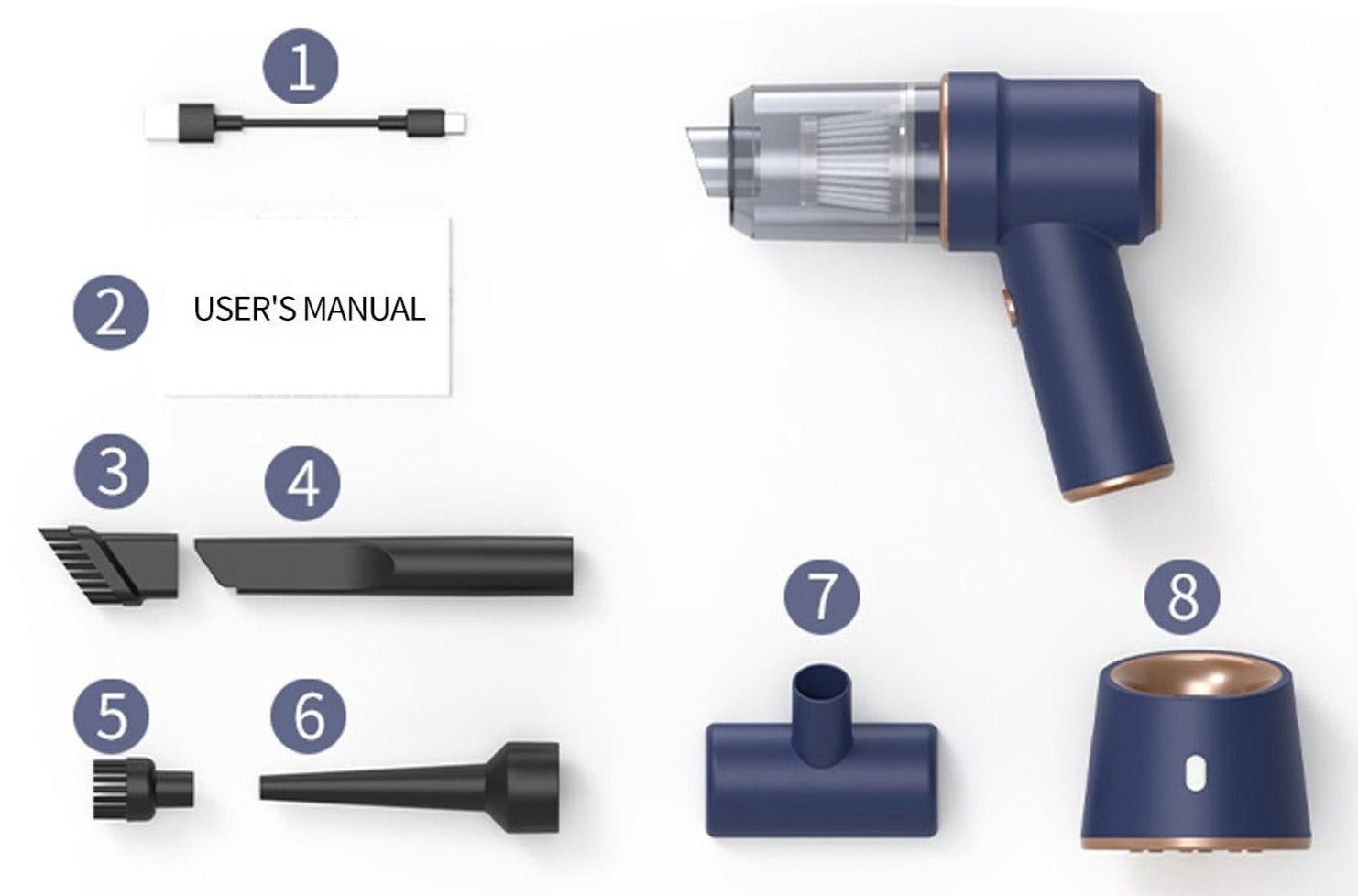 1

2 USER'S MANUAL

3

4

5

6

7

8