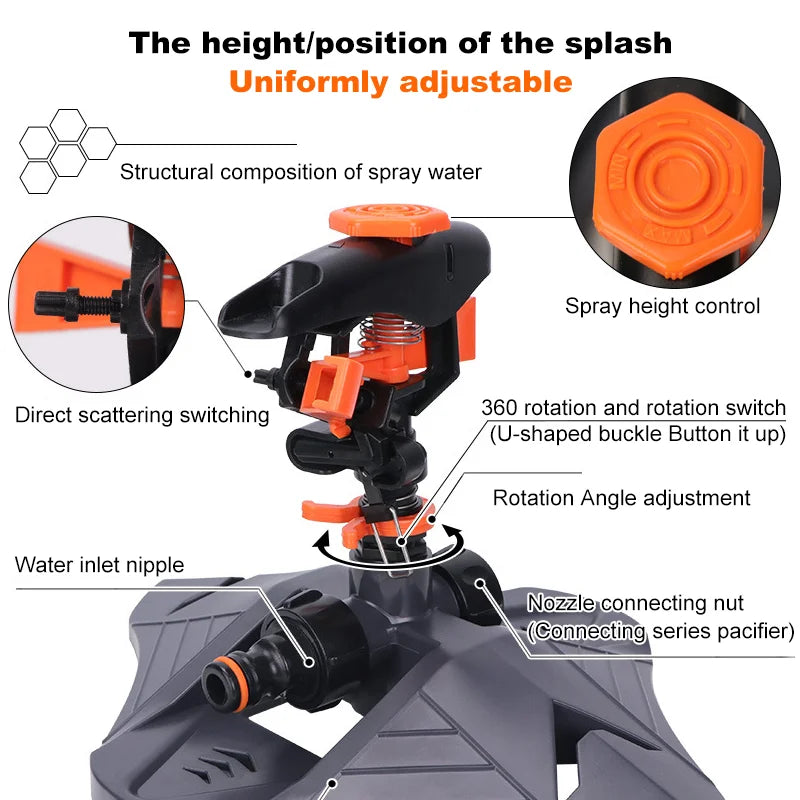 The height/position of the splash
Uniformly adjustable

Structural composition of spray water

MIN
MAX

Spray height control

Direct scattering switching

360 rotation and rotation switch
(U-shaped buckle Button it up)

Rotation Angle adjustment

Water inlet nipple

Nozzle connecting nut
(Connecting series pacifier)