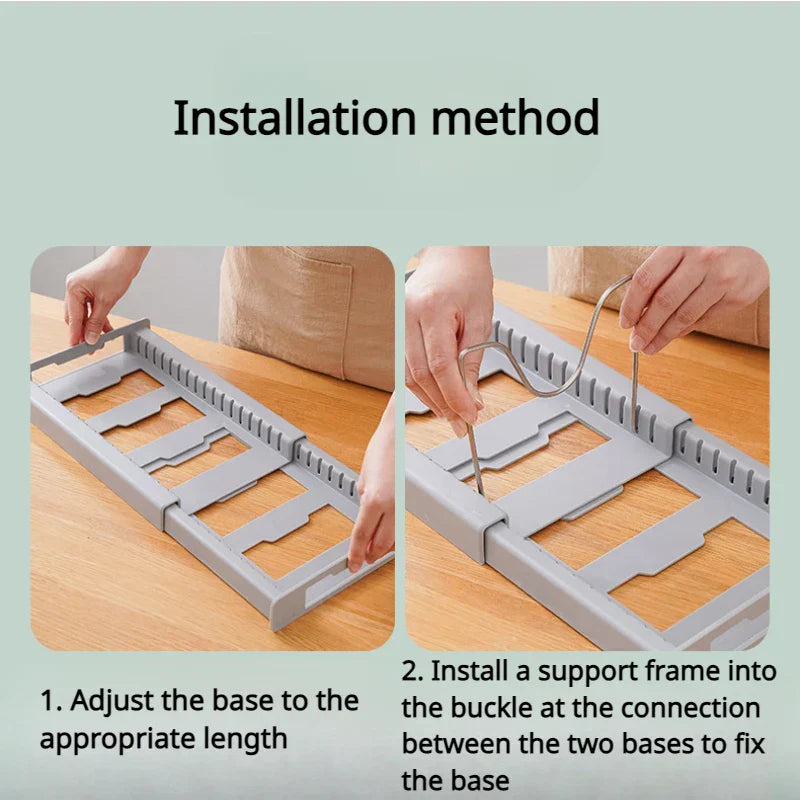 Installation method

1. Adjust the base to the appropriate length

2. Install a support frame into the buckle at the connection between the two bases to fix the base