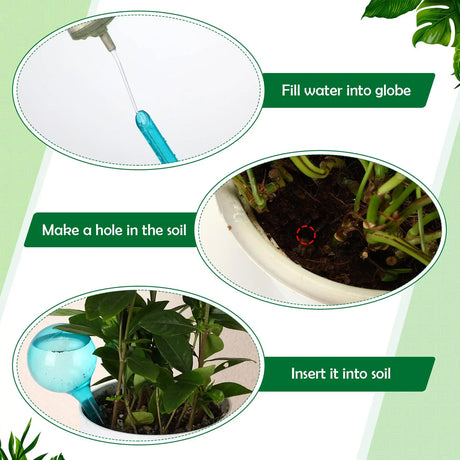 Fill water into globe

Make a hole in the soil

Insert it into soil