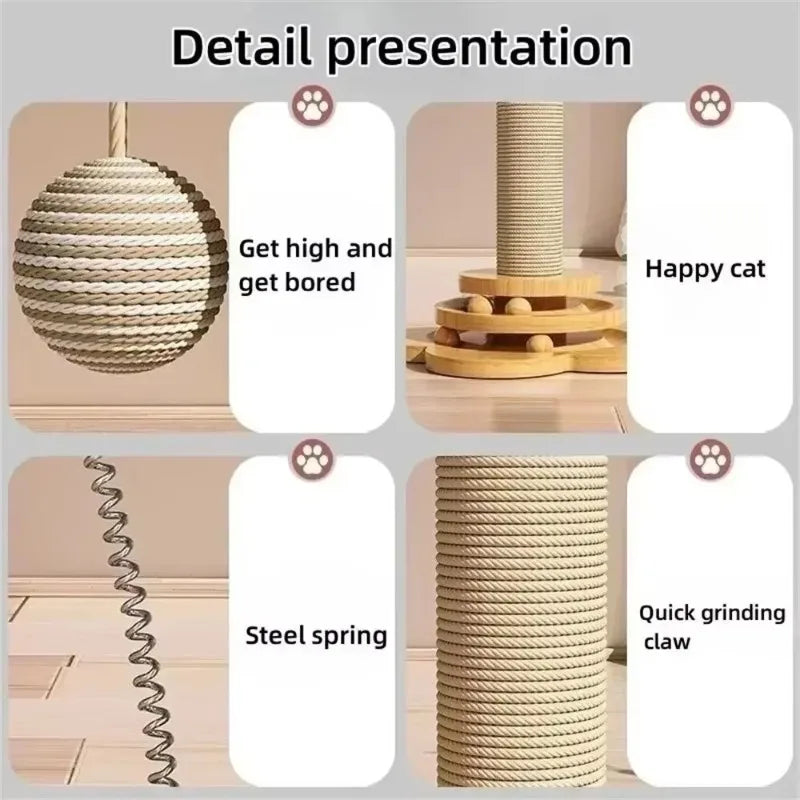 Detail presentation

Get high and get bored

Happy cat

Steel spring

Quick grinding claw