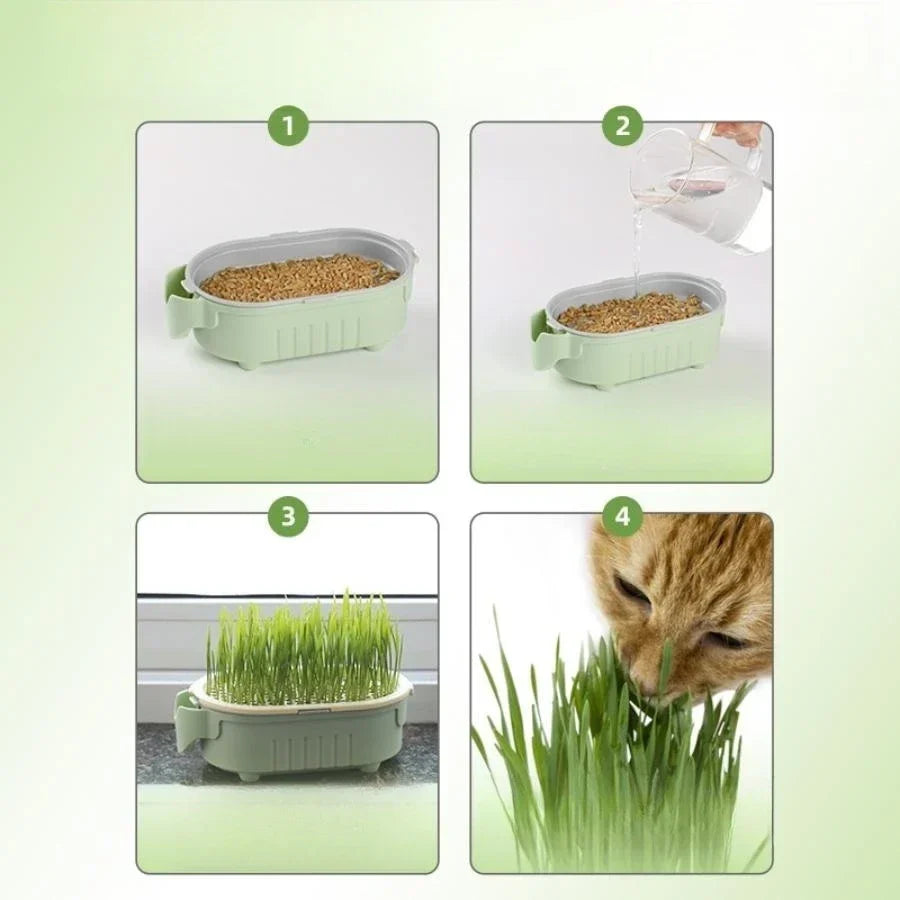 1

2

3

4