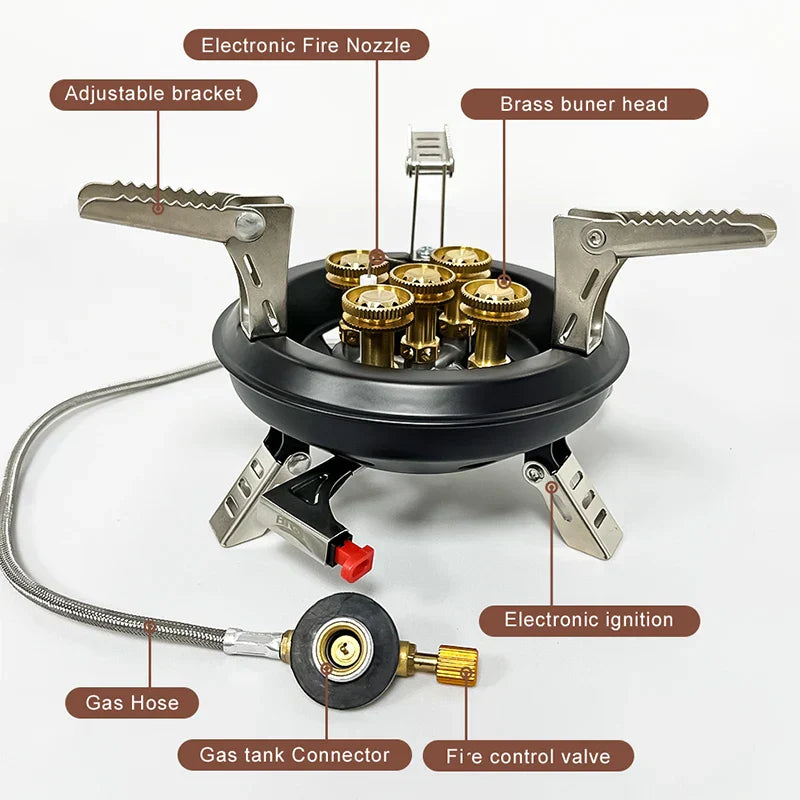 Electronic Fire Nozzle

Adjustable bracket

Brass buner head

Electronic ignition

Gas Hose

Gas tank Connector

Fire control valve