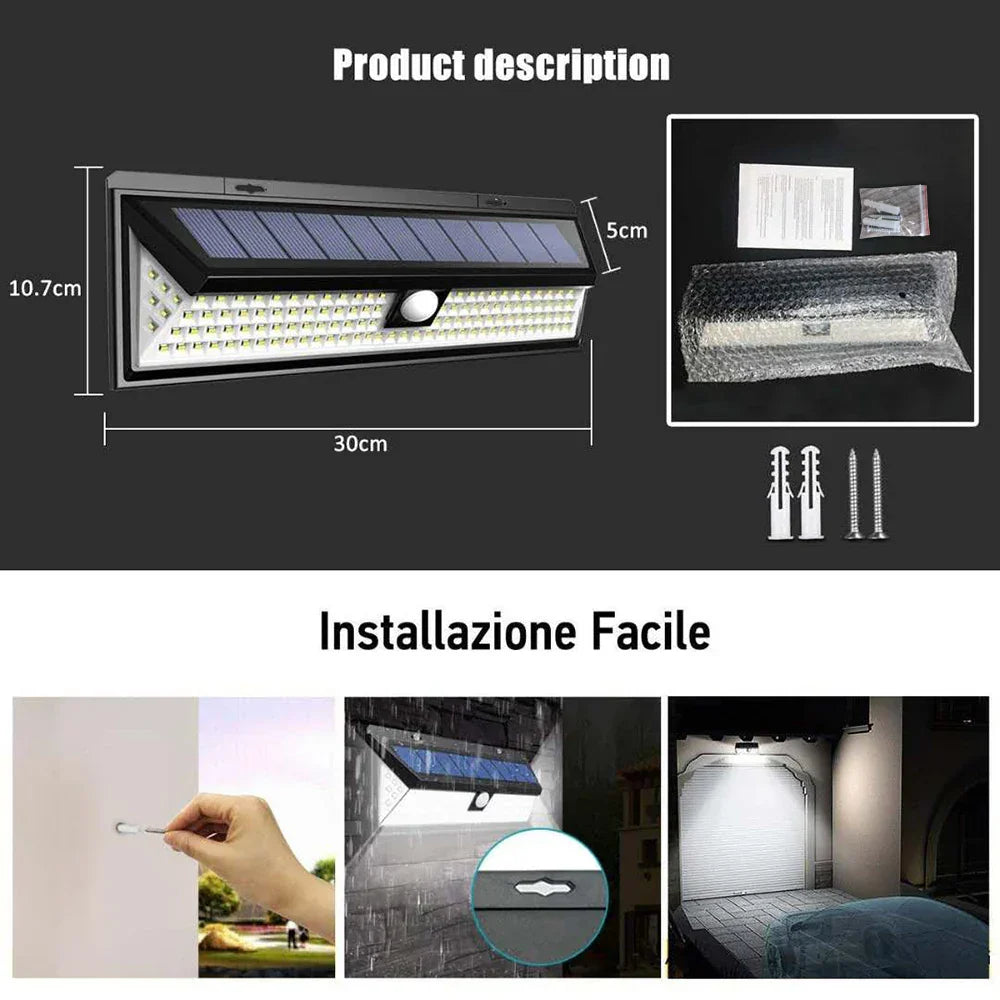 Product description

10.7cm

5cm

30cm

Installazione Facile