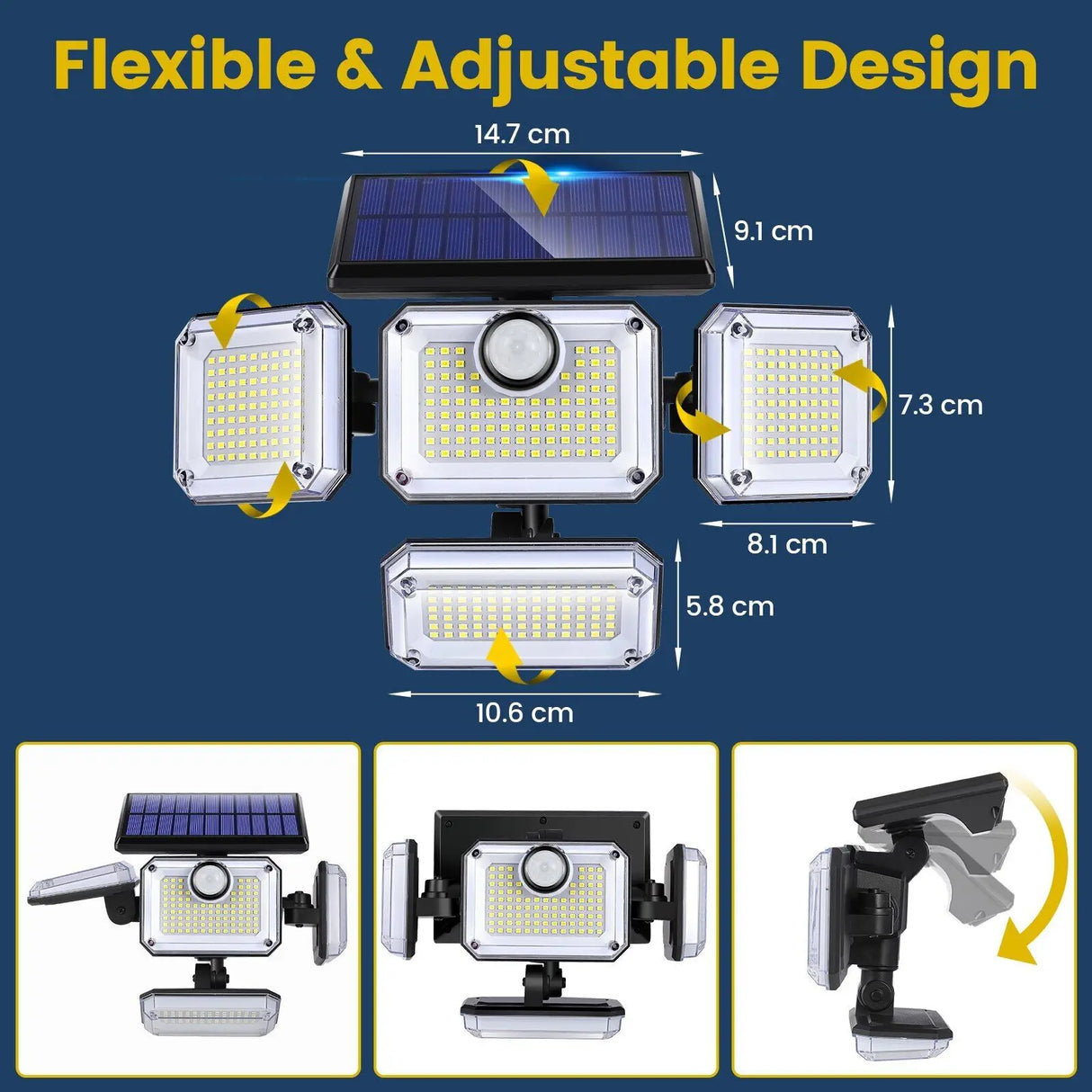 Flexible & Adjustable Design

14.7 cm

9.1 cm

7.3 cm

8.1 cm

5.8 cm

10.6 cm