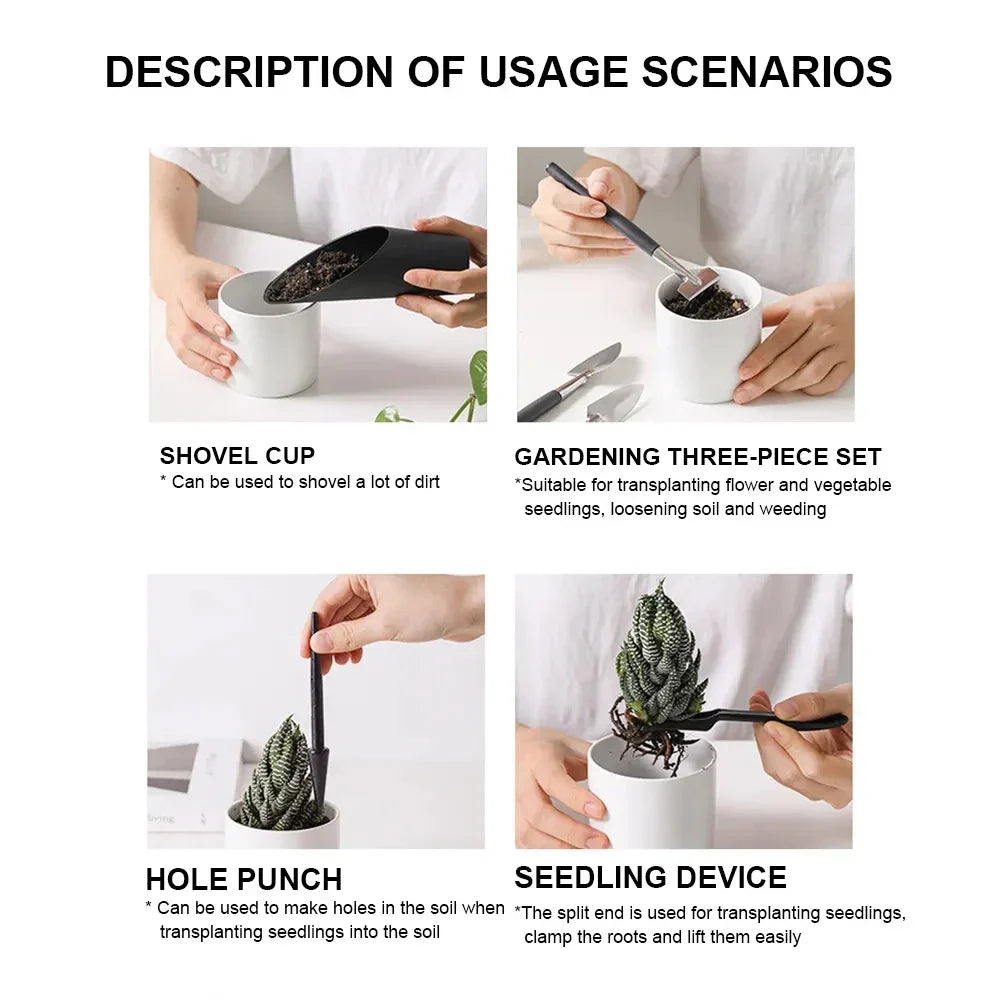 DESCRIPTION OF USAGE SCENARIOS

SHOVEL CUP
* Can be used to shovel a lot of dirt

GARDENING THREE-PIECE SET
*Suitable for transplanting flower and vegetable seedlings, loosening soil and weeding

HOLE PUNCH
* Can be used to make holes in the soil when transplanting seedlings into the soil

SEEDLING DEVICE
*The split end is used for transplanting seedlings, clamp the roots and lift them easily