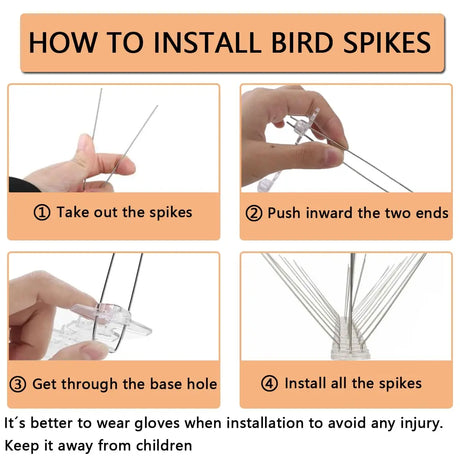 HOW TO INSTALL BIRD SPIKES

① Take out the spikes

② Push inward the two ends

③ Get through the base hole

④ Install all the spikes

It´s better to wear gloves when installation to avoid any injury.
Keep it away from children